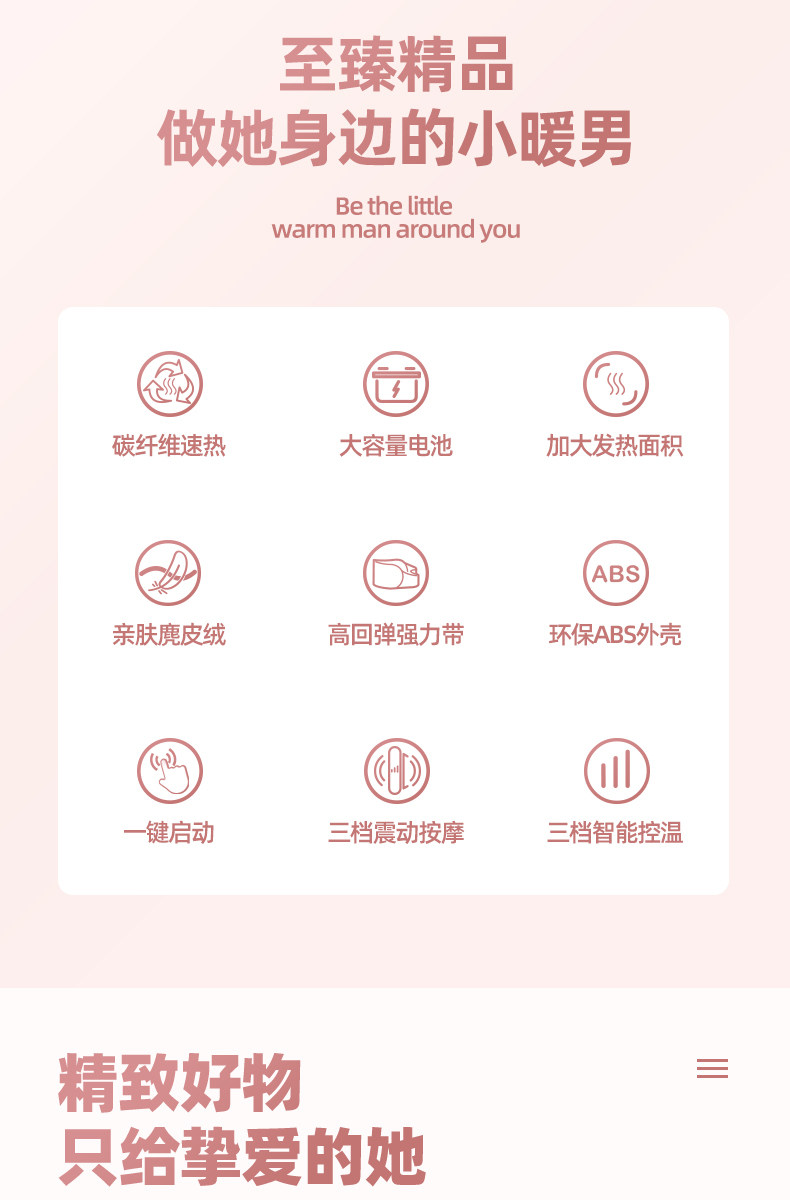 至臻精品
做她身边的小暖男

Be the little
warm man around you

碳纤维速热
大容量电池
加大发热面积

亲肤麂皮绒
高回弹强力带
ABS
环保ABS外壳

一键启动
三档震动按摩
三档智能控温

精致好物
只给挚爱的她