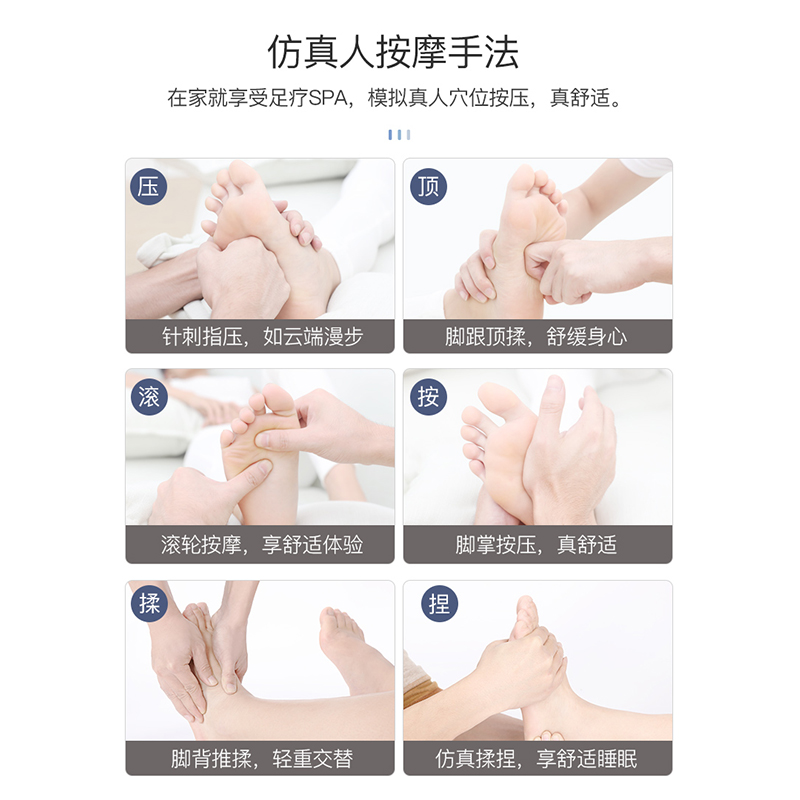 仿真人按摩手法

在家就享受足疗SPA，模拟真人穴位按压，真舒适。

压
针刺指压，如云端漫步

顶
脚跟顶揉，舒缓身心

滚
滚轮按摩，享舒适体验

按
脚掌按压，真舒适

揉
脚背推揉，轻重交替

捏
仿真揉捏，享舒适睡眠