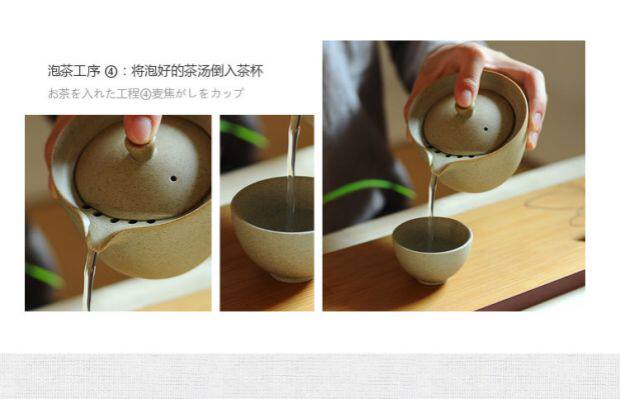 泡茶工序 ④：将泡好的茶汤倒入茶杯

お茶を入れた工程④麦焦がしをカップ