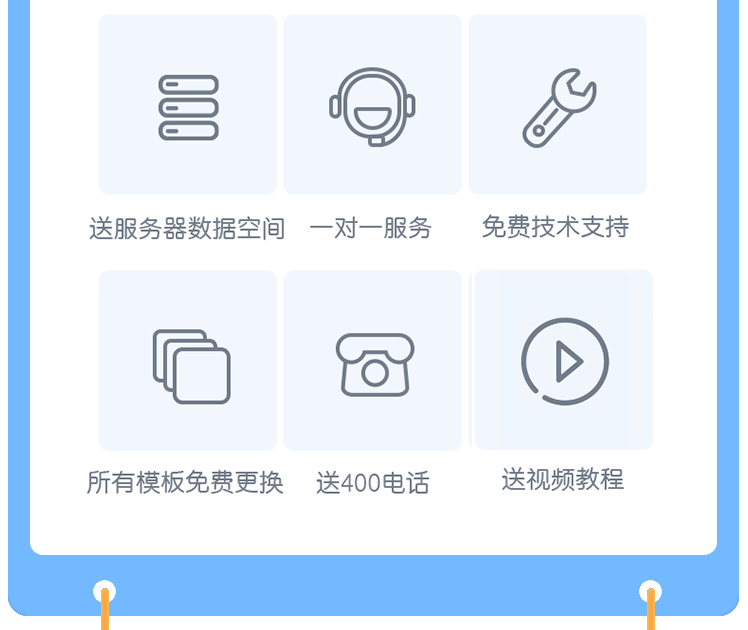 送服务器数据空间

一对一服务

免费技术支持

所有模板免费更换

送400电话

送视频教程