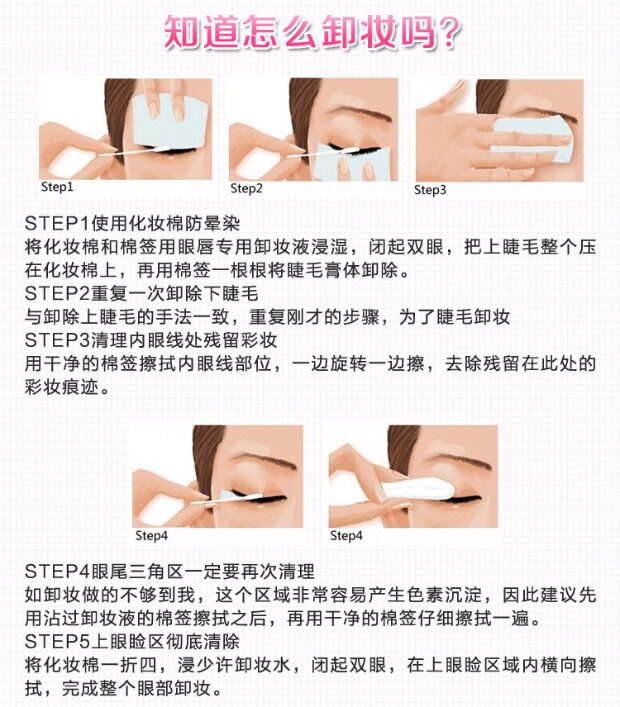 知道怎么卸妆吗?

Step1

Step2

Step3

STEP1使用化妆棉防晕染
将化妆棉和棉签用眼唇专用卸妆液浸湿，闭起双眼，把上睫毛整个压在化妆棉上，再用棉签一根根将睫毛膏体卸除。
STEP2重复一次卸除下睫毛
与卸除上睫毛的手法一致，重复刚才的步骤，为了睫毛卸妆
STEP3清理内眼线处残留彩妆
用干净的棉签擦拭内眼线部位，一边旋转一边擦，去除残留在此处的彩妆痕迹。

Step4

Step4

STEP4眼尾三角区一定要再次清理
如卸妆做的不够到我，这个区域非常容易产生色素沉淀，因此建议先用沾过卸妆液的棉签擦拭之后，再用干净的棉签仔细擦拭一遍。
STEP5上眼睑区彻底清除
将化妆棉一折四，浸少许卸妆水，闭起双眼，在上眼睑区域内横向擦拭，完成整个眼部卸妆。