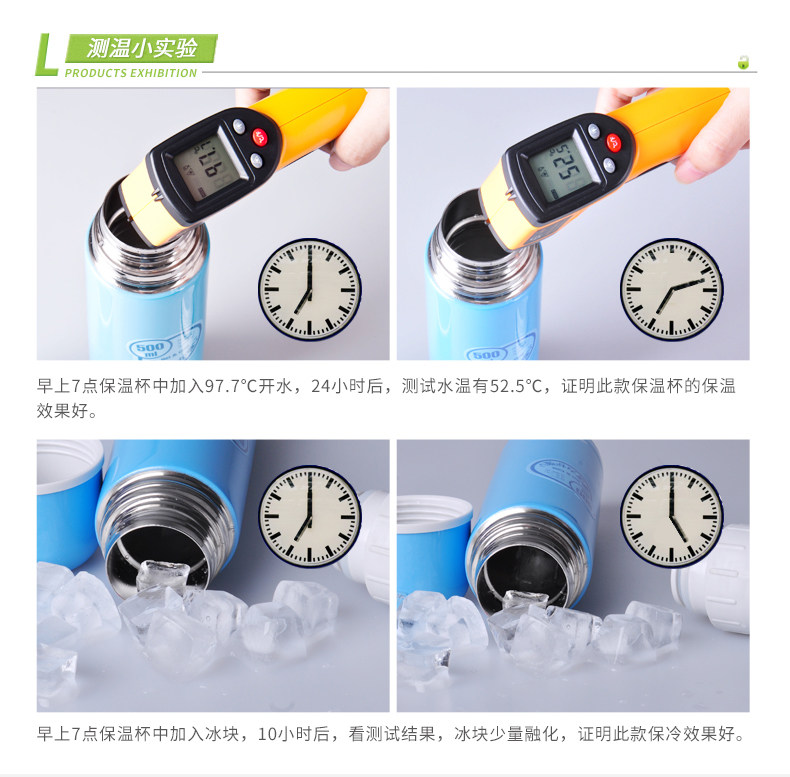 L 测温小实验
PRODUCTS EXHIBITION

97.7

52.5

500 ml

500

早上7点保温杯中加入97.7°C开水，24小时后，测试水温有52.5°C，证明此款保温杯的保温效果好。

早上7点保温杯中加入冰块，10小时后，看测试结果，冰块少量融化，证明此款保冷效果好。