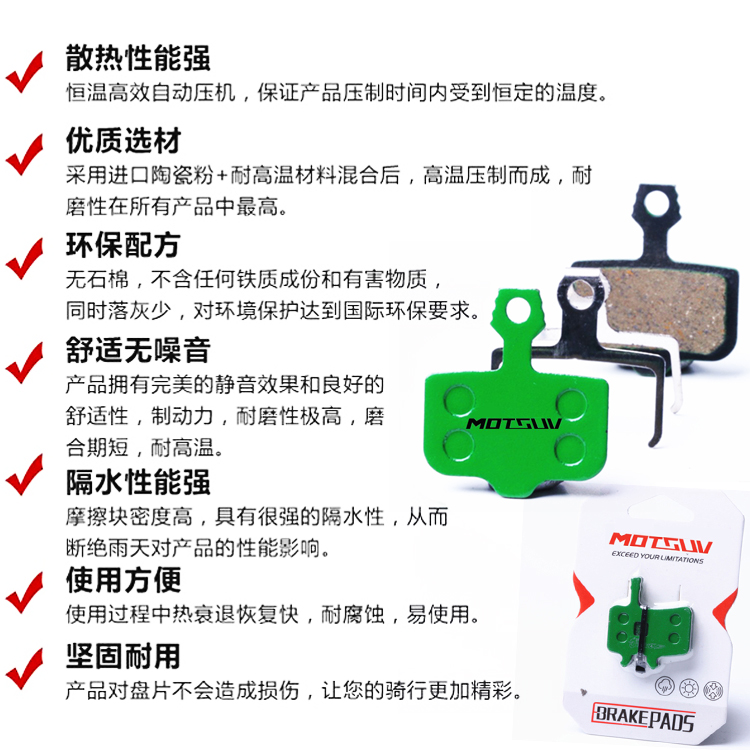 散热性能强
恒温高效自动压机，保证产品压制时间内受到恒定的温度。

优质选材
采用进口陶瓷粉+耐高温材料混合后，高温压制而成，耐磨性在所有产品中最高。

环保配方
无石棉，不含任何铁质成份和有害物质，同时落灰少，对环境保护达到国际环保要求。

舒适无噪音
产品拥有完美的静音效果和良好的舒适性，制动力，耐磨性极高，磨合期短，耐高温。

隔水性能强
摩擦块密度高，具有很强的隔水性，从而断绝雨天对产品的性能影响。

使用方便
使用过程中热衰退恢复快，耐腐蚀，易使用。

坚固耐用
产品对盘片不会造成损伤，让您的骑行更加精彩。

MOTSUV

MOTSUV
EXCEED YOUR LIMITATIONS

BRAKEPADS