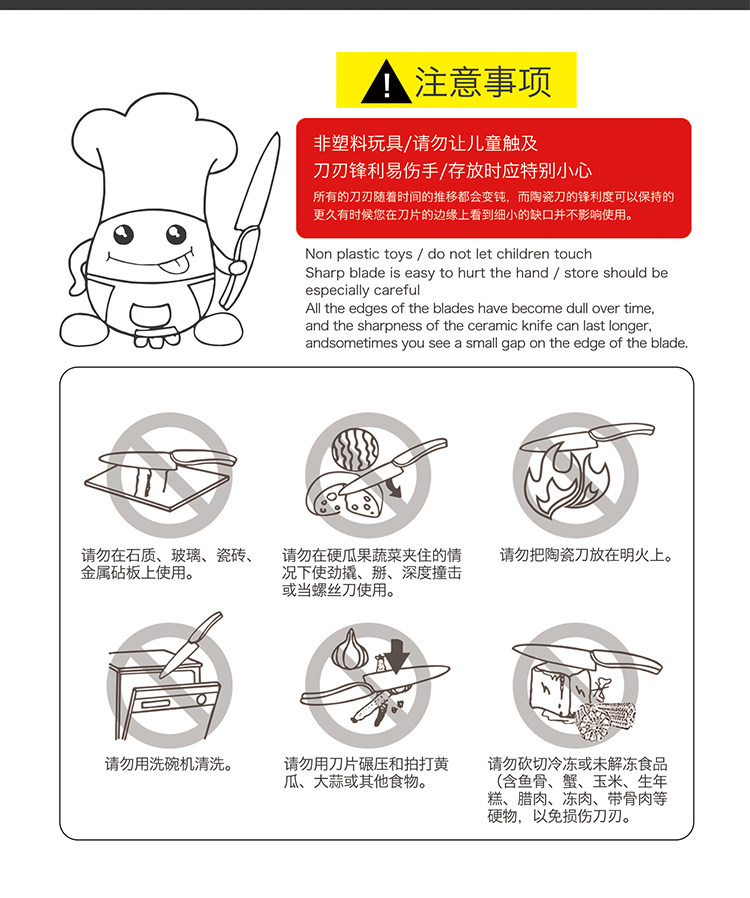 注意事项

非塑料玩具/请勿让儿童触及
刀刃锋利易伤手/存放时应特别小心

所有的刀刃随着时间的推移都会变钝，而陶瓷刀的锋利度可以保持的更久有时候您在刀片的边缘上看到细小的缺口并不影响使用。

Non plastic toys / do not let children touch
Sharp blade is easy to hurt the hand / store should be especially careful
All the edges of the blades have become dull over time, and the sharpness of the ceramic knife can last longer, andsometimes you see a small gap on the edge of the blade.

请勿在石质、玻璃、瓷砖、金属砧板上使用。

请勿在硬瓜果蔬菜夹住的情况下使劲撬、掰、深度撞击或当螺丝刀使用。

请勿把陶瓷刀放在明火上。

请勿用洗碗机清洗。

请勿用刀片碾压和拍打黄瓜、大蒜或其他食物。

请勿砍切冷冻或未解冻食品（含鱼骨、蟹、玉米、生年糕、腊肉、冻肉、带骨肉等硬物，以免损伤刀刃。