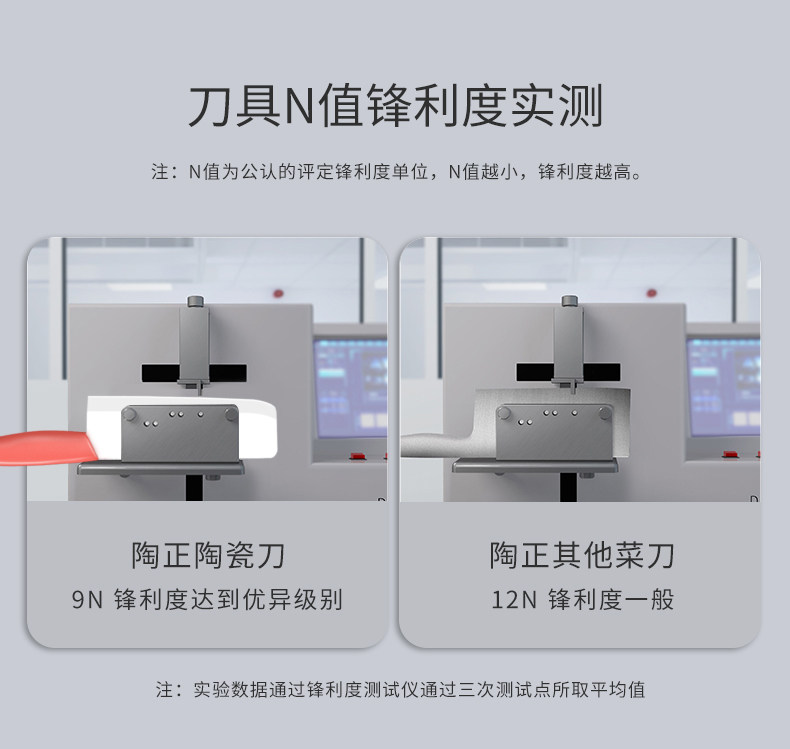 刀具N值锋利度实测

注：N值为公认的评定锋利度单位，N值越小，锋利度越高。

陶正陶瓷刀
9N 锋利度达到优异级别

陶正其他菜刀
12N 锋利度一般

注：实验数据通过锋利度测试仪通过三次测试点所取平均值