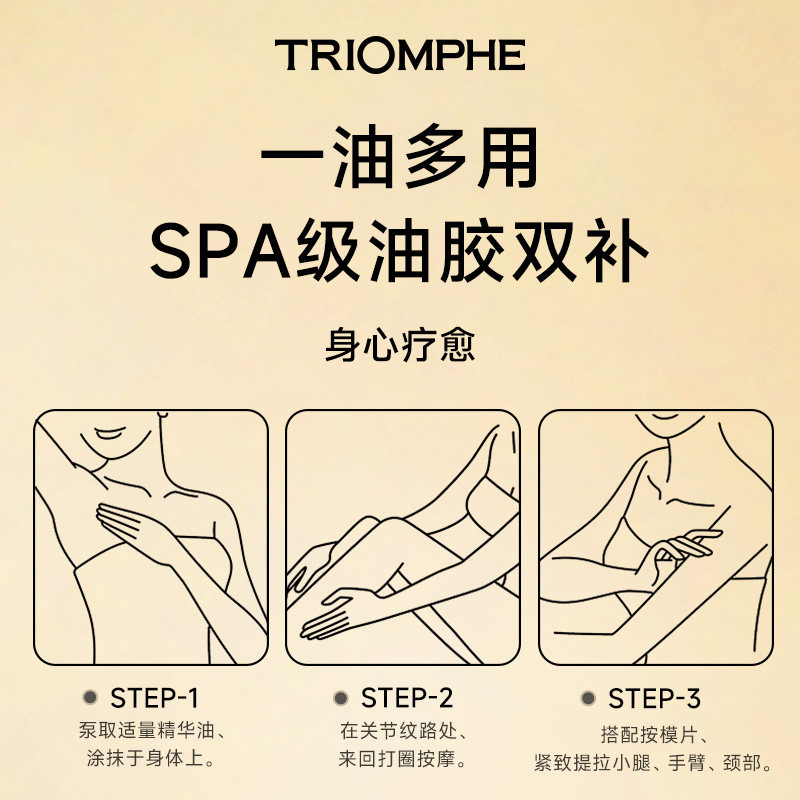 TRIOMPHE

一油多用
SPA级油胶双补

身心疗愈

STEP-1
泵取适量精华油、
涂抹于身体上。

STEP-2
在关节纹路处、
来回打圈按摩。

STEP-3
搭配按模片、
紧致提拉小腿、手臂、颈部。