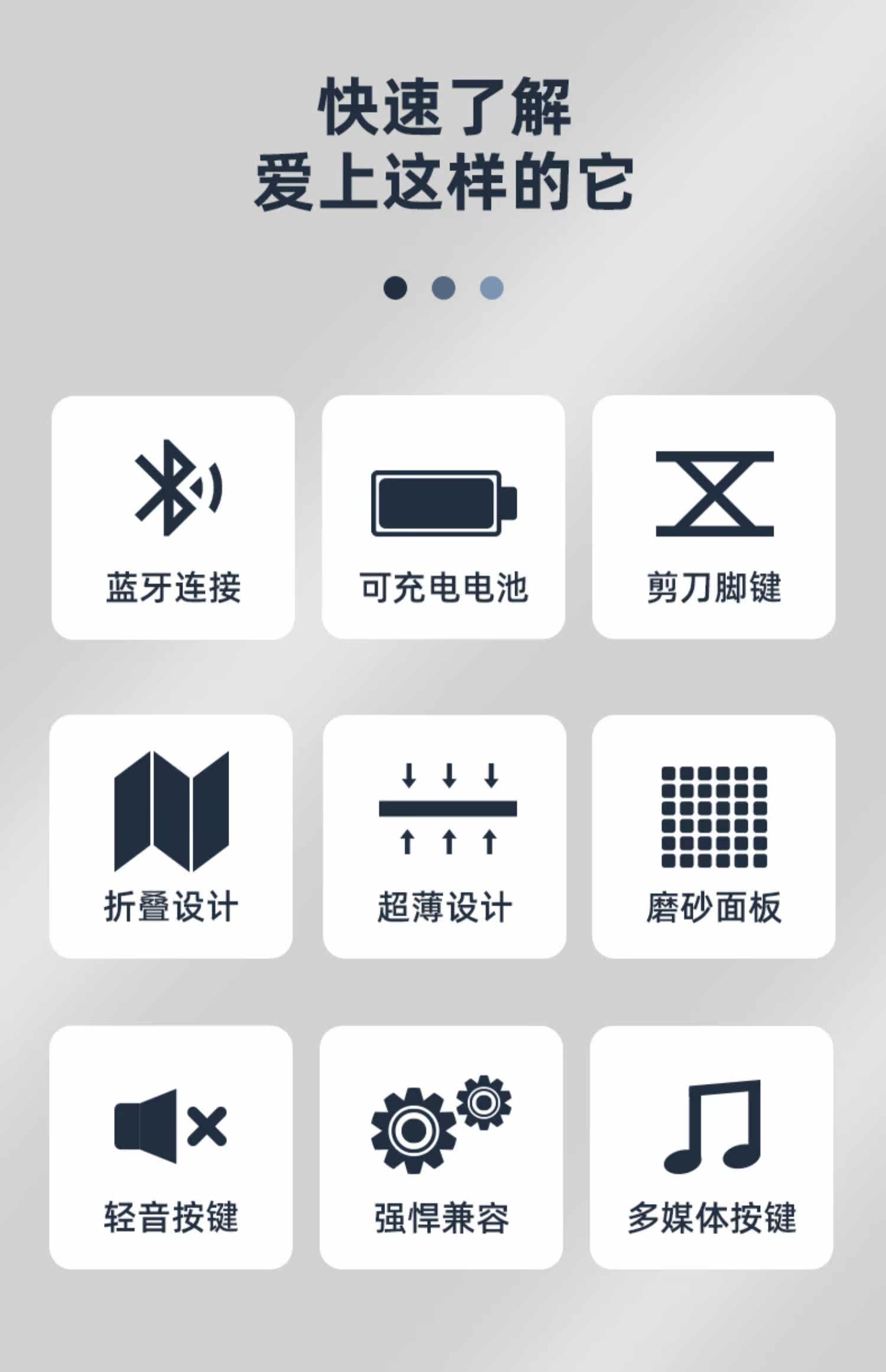 快速了解
爱上这样的它

蓝牙连接

可充电电池

剪刀脚键

折叠设计

超薄设计

磨砂面板

轻音按键

强悍兼容

多媒体按键