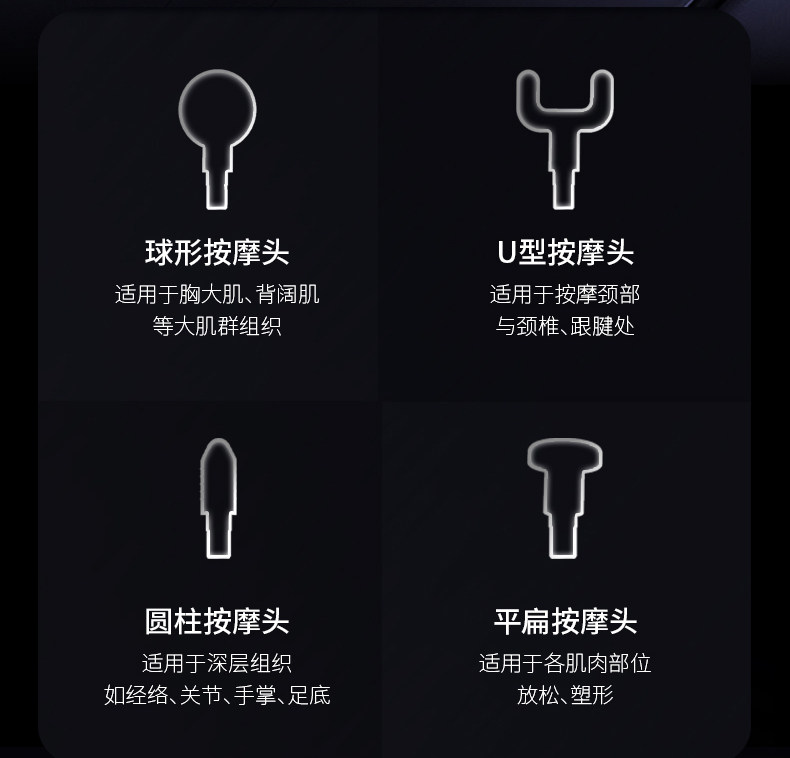 球形按摩头
适用于胸大肌、背阔肌
等大肌群组织

U型按摩头
适用于按摩颈部
与颈椎、跟腱处

圆柱按摩头
适用于深层组织
如经络、关节、手掌、足底

平扁按摩头
适用于各肌肉部位
放松、塑形