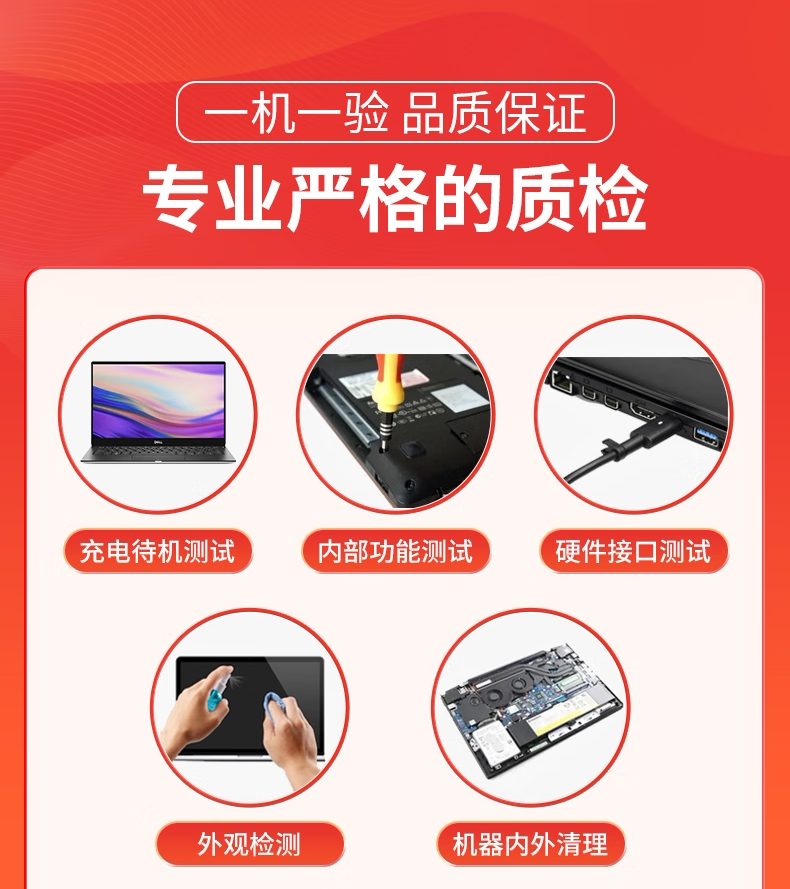 一机一验 品质保证

专业严格的质检

充电待机测试

内部功能测试

硬件接口测试

外观检测

机器内外清理