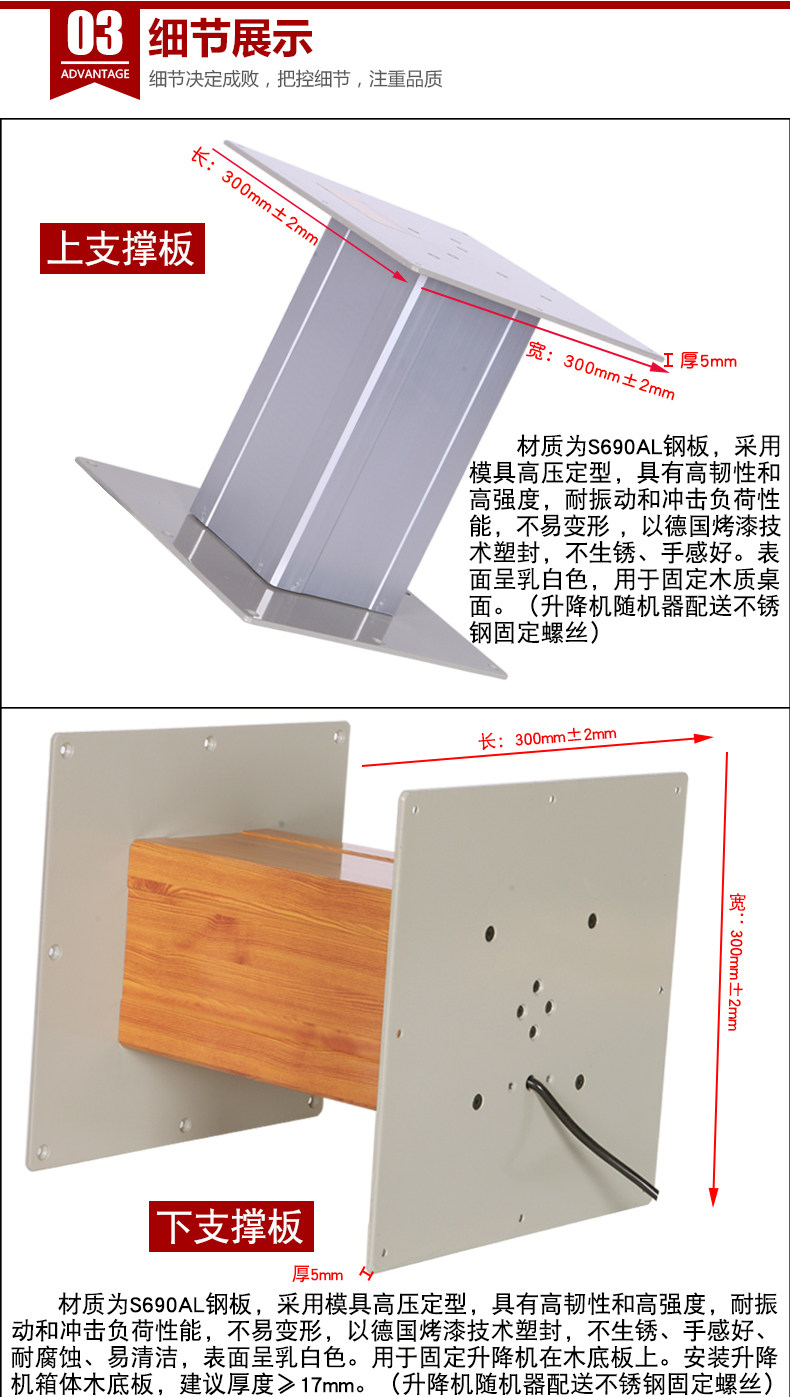 03
ADVANTAGE
细节展示
细节决定成败，把控细节，注重品质

长：300mm±2mm
上支撑板
宽：300mm±2mm
厚5mm

材质为S690AL钢板，采用模具高压定型，具有高韧性和高强度，耐振动和冲击负荷性能，不易变形，以德国烤漆技术塑封，不生锈、手感好。表面呈乳白色，用于固定木质桌面。（升降机随机器配送不锈钢固定螺丝）

长：300mm±2mm
宽：300mm±2mm
下支撑板
厚5mm

材质为S690AL钢板，采用模具高压定型，具有高韧性和高强度，耐振动和冲击负荷性能，不易变形，以德国烤漆技术塑封，不生锈、手感好、耐腐蚀、易清洁，表面呈乳白色。用于固定升降机在木底板上。安装升降机箱体木底板，建议厚度≥17mm。（升降机随机器配送不锈钢固定螺丝）