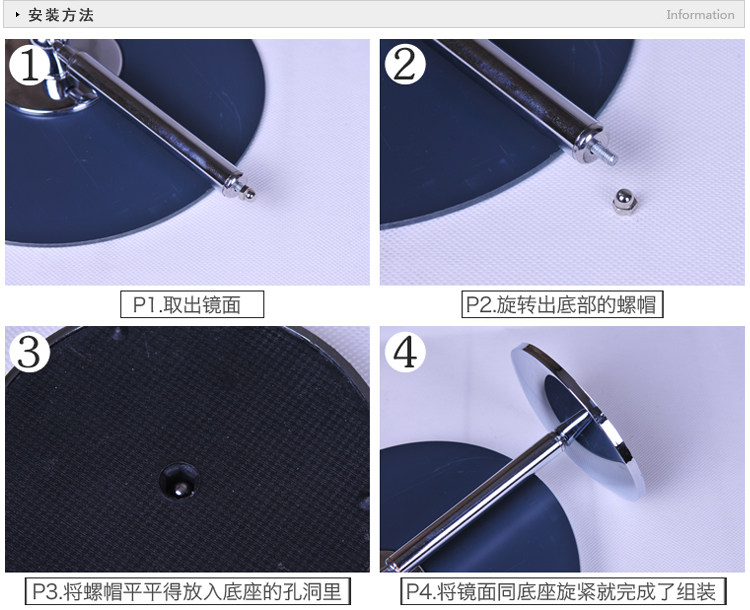 安装方法

Information

1

P1.取出镜面

2

P2.旋转出底部的螺帽

3

P3.将螺帽平平得放入底座的孔洞里

4

P4.将镜面同底座旋紧就完成了组装