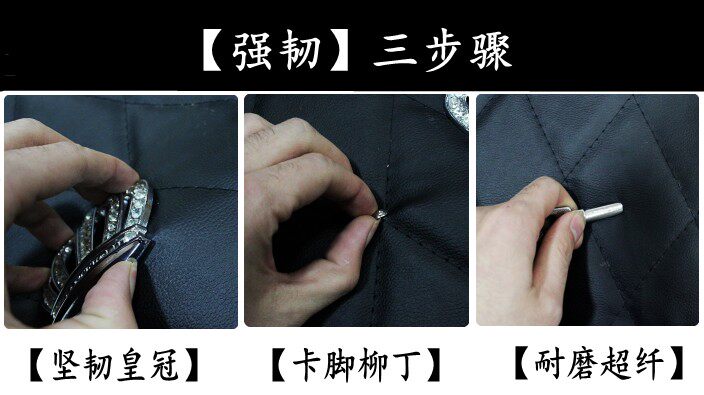 【强韧】三步骤

【坚韧皇冠】

【卡脚柳丁】

【耐磨超纤】