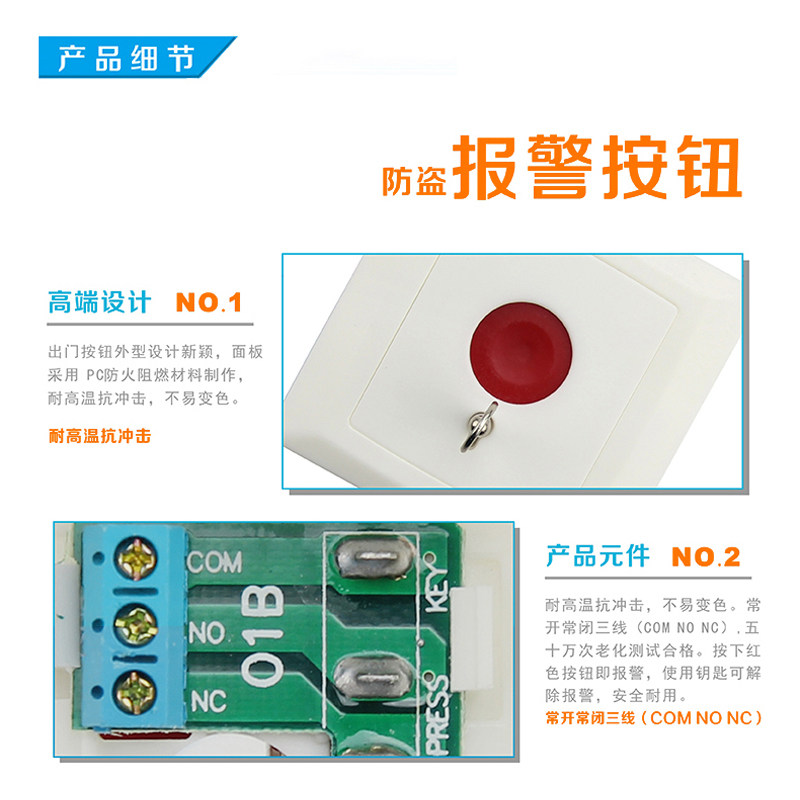 产品细节

防盗报警按钮

高端设计 NO.1

出门按钮外型设计新颖，面板采用 PC防火阻燃材料制作，耐高温抗冲击，不易变色。

耐高温抗冲击

COM
NO
NC
01B
KEY
PRESS

产品元件 NO.2

耐高温抗冲击，不易变色。常开常闭三线（COM NO NC）.五十万次老化测试合格。按下红色按钮即报警，使用钥匙可解除报警，安全耐用。

常开常闭三线（COM NO NC）