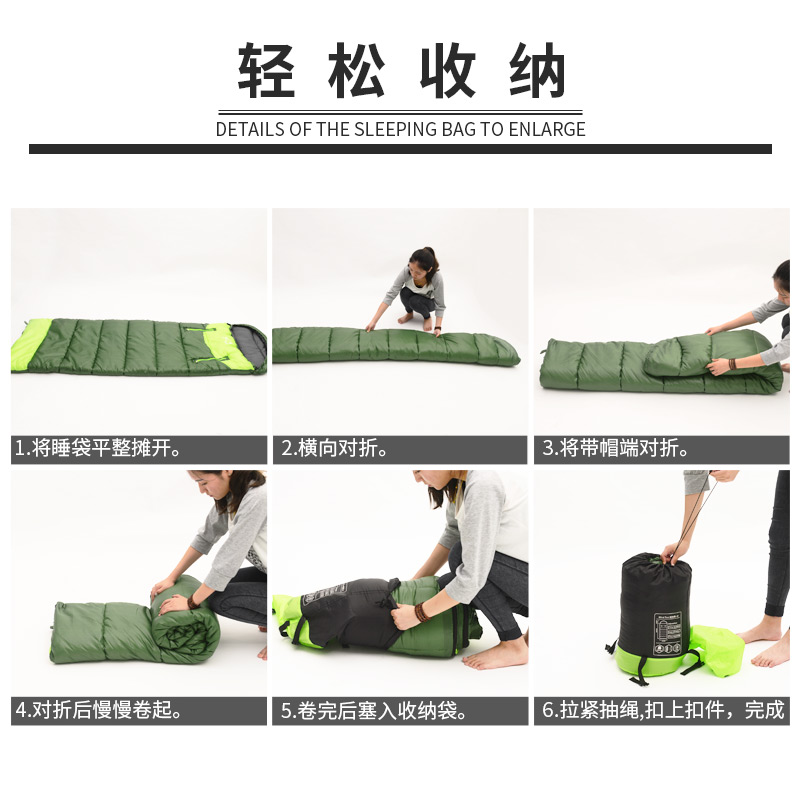 轻松收纳

DETAILS OF THE SLEEPING BAG TO ENLARGE

1.将睡袋平整摊开。

2.横向对折。

3.将带帽端对折。

4.对折后慢慢卷起。

5.卷完后塞入收纳袋。

6.拉紧抽绳,扣上扣件，完成