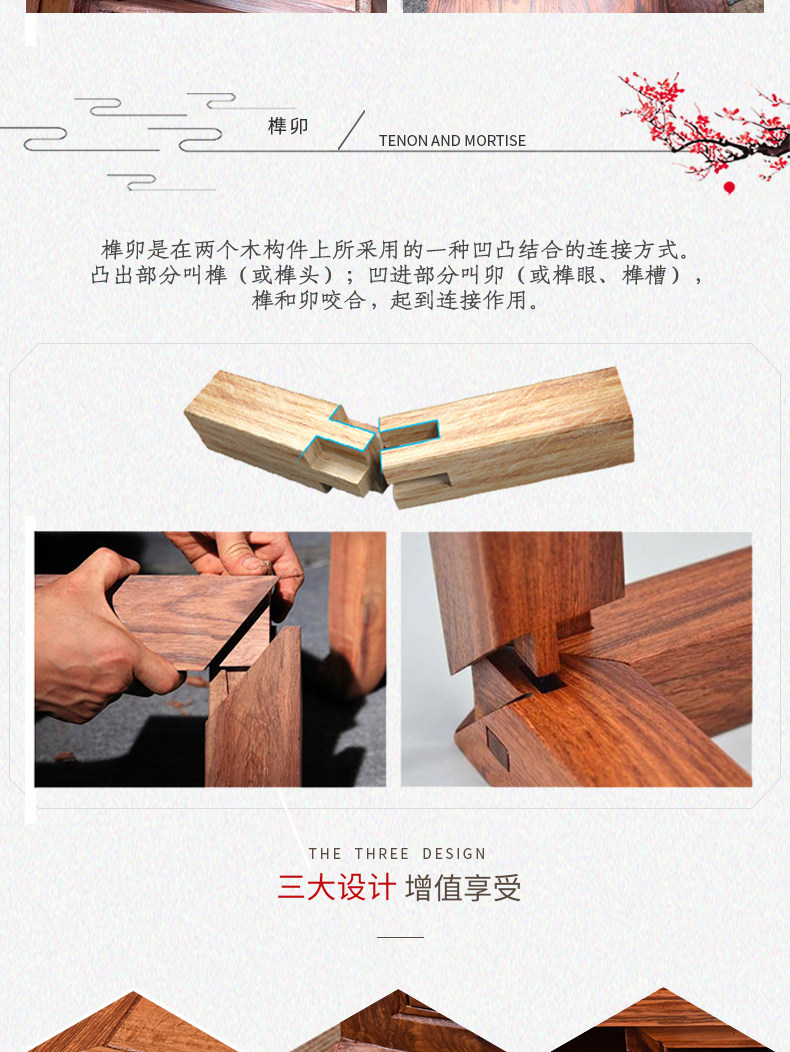 榫卯 TENON AND MORTISE

榫卯是在两个木构件上所采用的一种凹凸结合的连接方式。凸出部分叫榫（或榫头）；凹进部分叫卯（或榫眼、榫槽），榫和卯咬合，起到连接作用。

THE THREE DESIGN

三大设计 增值享受