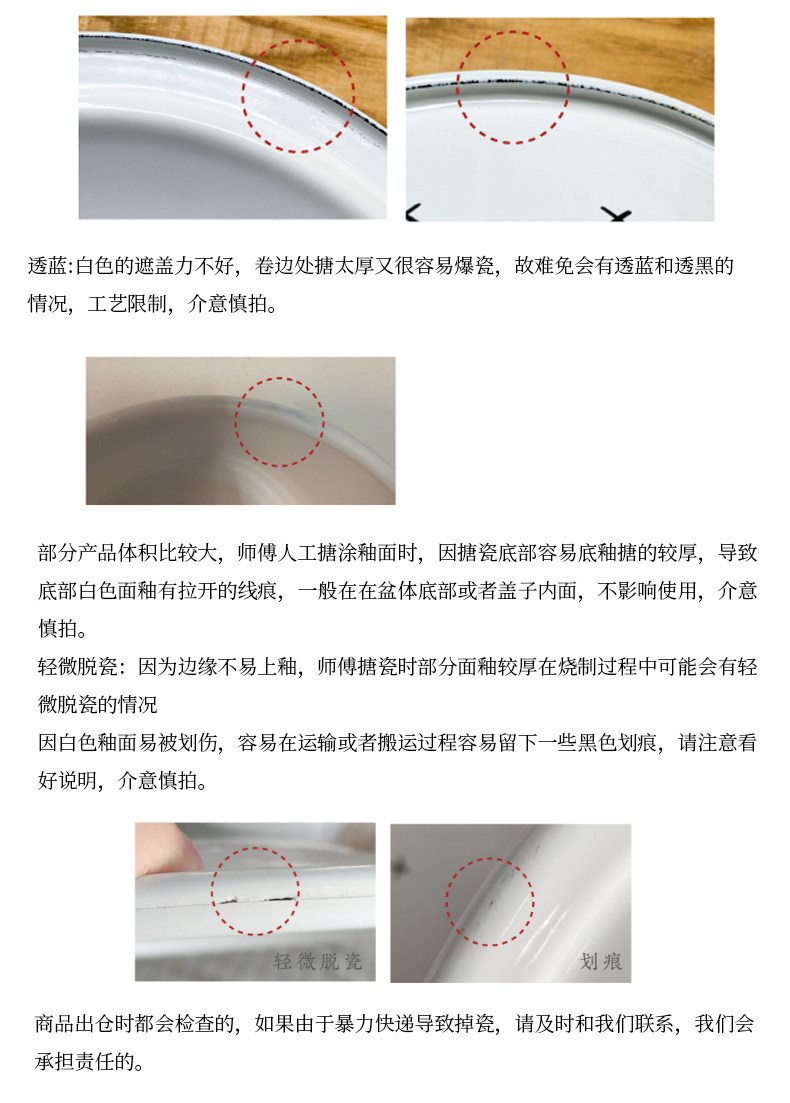 透蓝:白色的遮盖力不好，卷边处搪太厚又很容易爆瓷，故难免会有透蓝和透黑的情况，工艺限制，介意慎拍。

部分产品体积比较大，师傅人工搪涂釉面时，因搪瓷底部容易底釉搪的较厚，导致底部白色面釉有拉开的线痕，一般在在盆体底部或者盖子内面，不影响使用，介意慎拍。

轻微脱瓷：因为边缘不易上釉，师傅搪瓷时部分面釉较厚在烧制过程中可能会有轻微脱瓷的情况

因白色釉面易被划伤，容易在运输或者搬运过程容易留下一些黑色划痕，请注意看好说明，介意慎拍。

轻微脱瓷

划痕

商品出仓时都会检查的，如果由于暴力快递导致掉瓷，请及时和我们联系，我们会承担责任的。