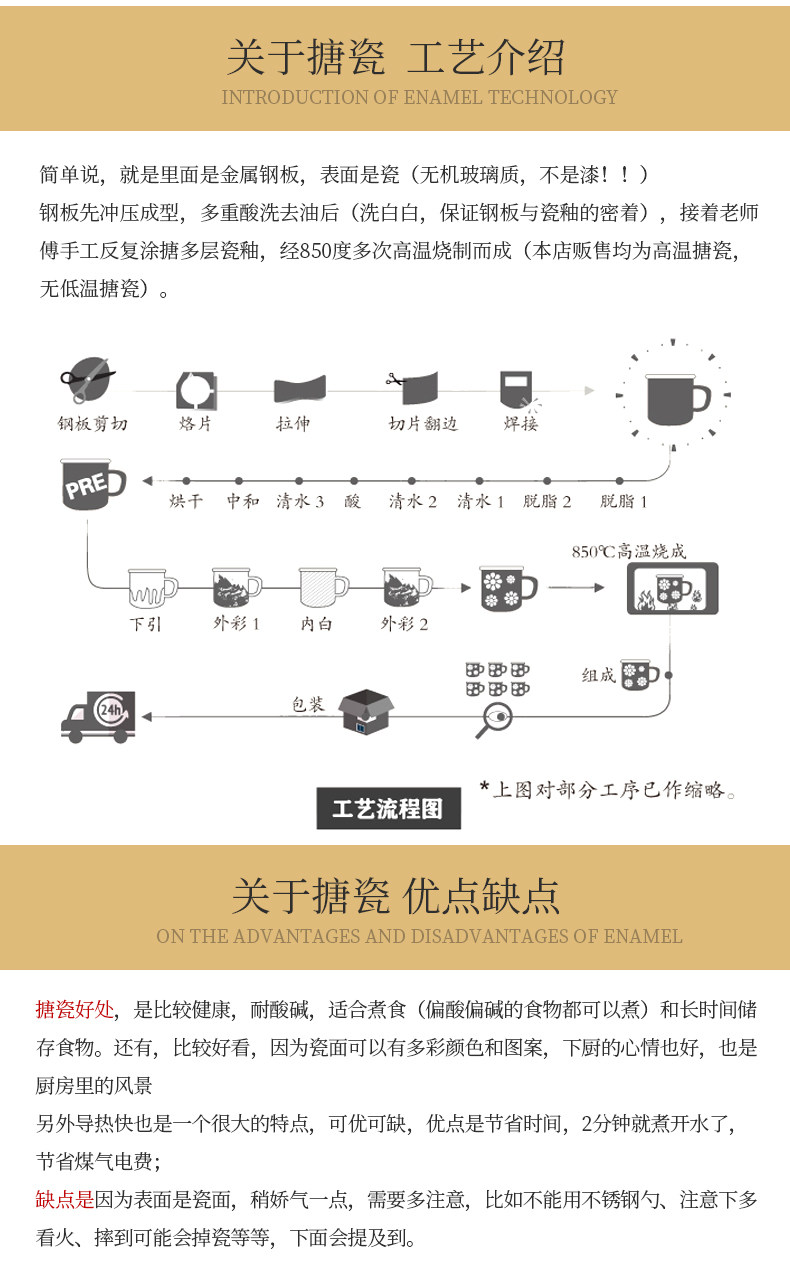 关于搪瓷 工艺介绍
INTRODUCTION OF ENAMEL TECHNOLOGY

简单说，就是里面是金属钢板，表面是瓷（无机玻璃质，不是漆！！）
钢板先冲压成型，多重酸洗去油后（洗白白，保证钢板与瓷釉的密着），接着老师傅手工反复涂搪多层瓷釉，经850度多次高温烧制而成（本店贩售均为高温搪瓷，无低温搪瓷）。

钢板剪切
烙片
拉伸
切片翻边
焊接

PRE
烘干
中和
清水3
酸
清水2
清水1
脱脂2
脱脂1

下引
外彩1
内白
外彩2
850℃高温烧成

组成
包装
24h

*上图对部分工序已作缩略。
工艺流程图

关于搪瓷 优点缺点
ON THE ADVANTAGES AND DISADVANTAGES OF ENAMEL

搪瓷好处，是比较健康，耐酸碱，适合煮食（偏酸偏碱的食物都可以煮）和长时间储存食物。还有，比较好看，因为瓷面可以有多彩颜色和图案，下厨的心情也好，也是厨房里的风景
另外导热快也是一个很大的特点，可优可缺，优点是节省时间，2分钟就煮开水了，节省煤气电费；
缺点是因为表面是瓷面，稍娇气一点，需要多注意，比如不能用不锈钢勺、注意下多看火、摔到可能会掉瓷等等，下面会提及到。