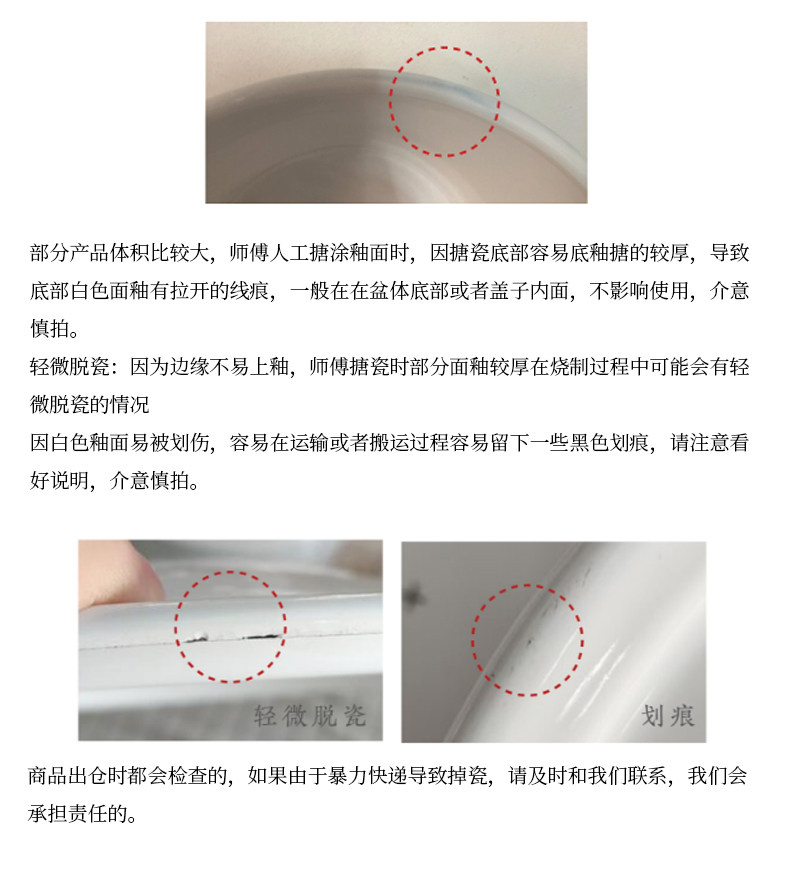 部分产品体积比较大，师傅人工搪涂釉面时，因搪瓷底部容易底釉搪的较厚，导致底部白色面釉有拉开的线痕，一般在在盆体底部或者盖子内面，不影响使用，介意慎拍。

轻微脱瓷：因为边缘不易上釉，师傅搪瓷时部分面釉较厚在烧制过程中可能会有轻微脱瓷的情况

因白色釉面易被划伤，容易在运输或者搬运过程容易留下一些黑色划痕，请注意看好说明，介意慎拍。

轻微脱瓷

划痕

商品出仓时都会检查的，如果由于暴力快递导致掉瓷，请及时和我们联系，我们会承担责任的。