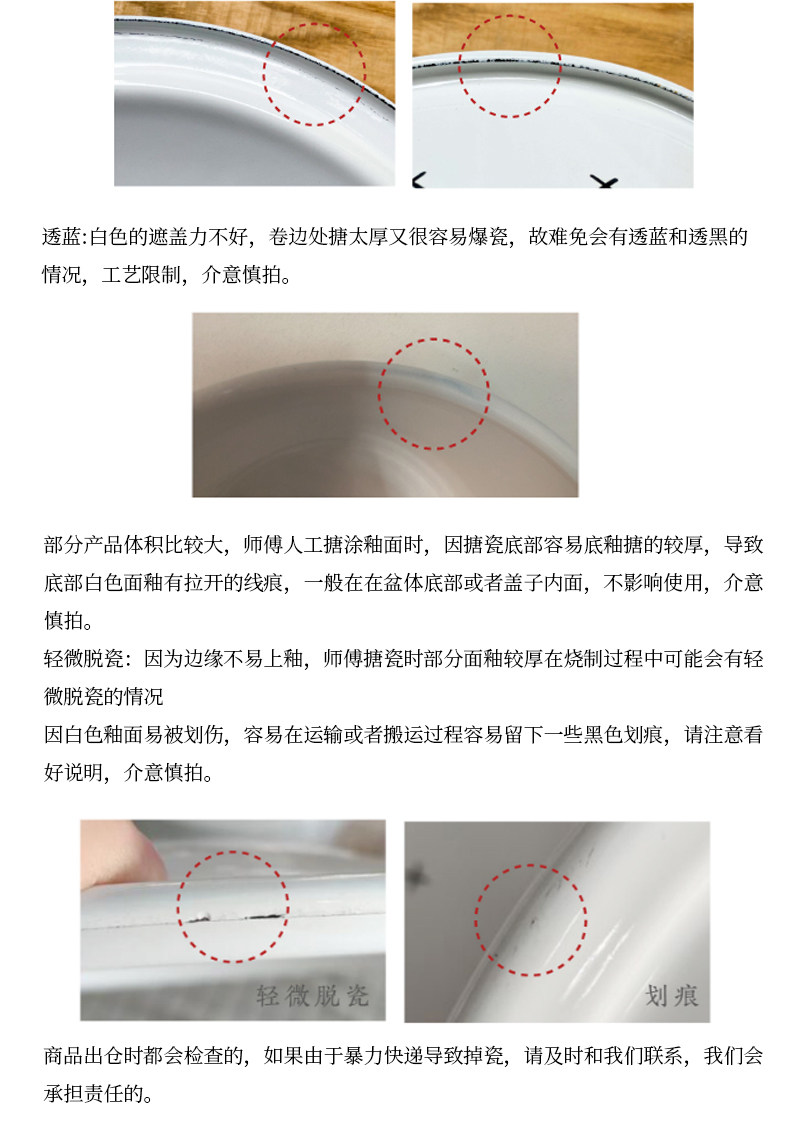 透蓝:白色的遮盖力不好，卷边处搪太厚又很容易爆瓷，故难免会有透蓝和透黑的情况，工艺限制，介意慎拍。

部分产品体积比较大，师傅人工搪涂釉面时，因搪瓷底部容易底釉搪的较厚，导致底部白色面釉有拉开的线痕，一般在在盆体底部或者盖子内面，不影响使用，介意慎拍。
轻微脱瓷：因为边缘不易上釉，师傅搪瓷时部分面釉较厚在烧制过程中可能会有轻微脱瓷的情况
因白色釉面易被划伤，容易在运输或者搬运过程容易留下一些黑色划痕，请注意看好说明，介意慎拍。

轻微脱瓷

划痕

商品出仓时都会检查的，如果由于暴力快递导致掉瓷，请及时和我们联系，我们会承担责任的。