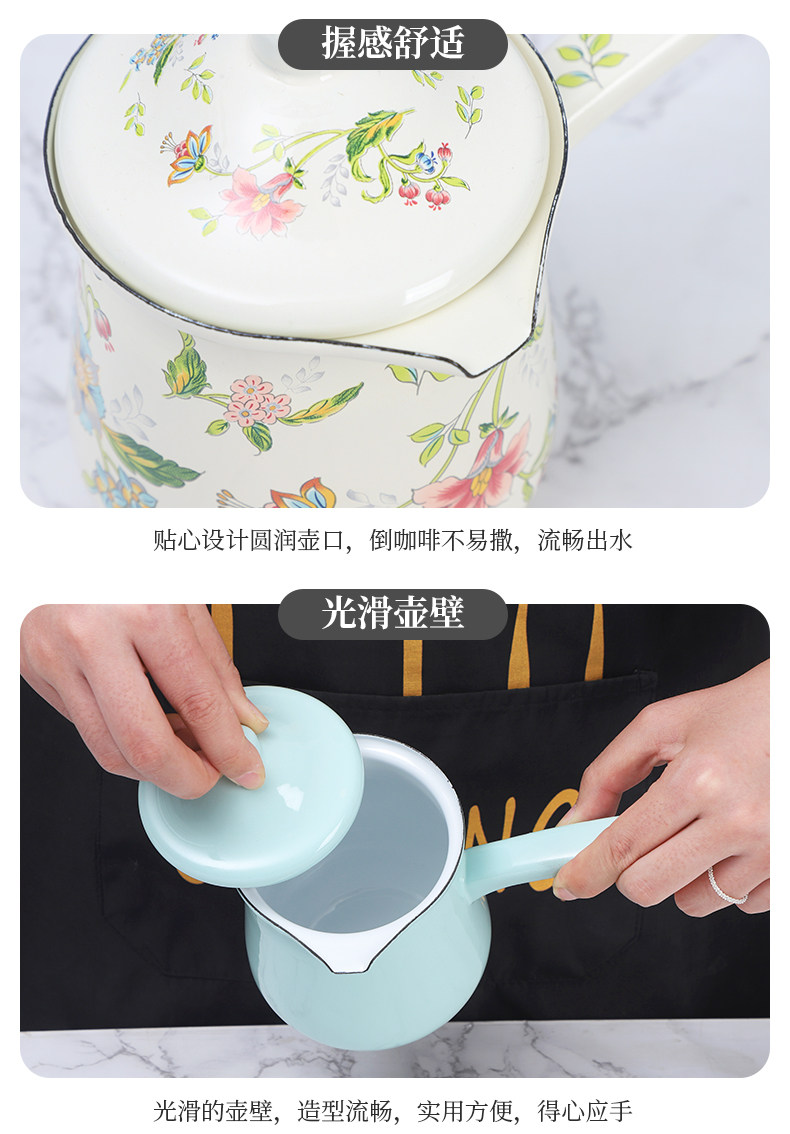 握感舒适

贴心设计圆润壶口，倒咖啡不易撒，流畅出水

光滑壶壁

光滑的壶壁，造型流畅，实用方便，得心应手