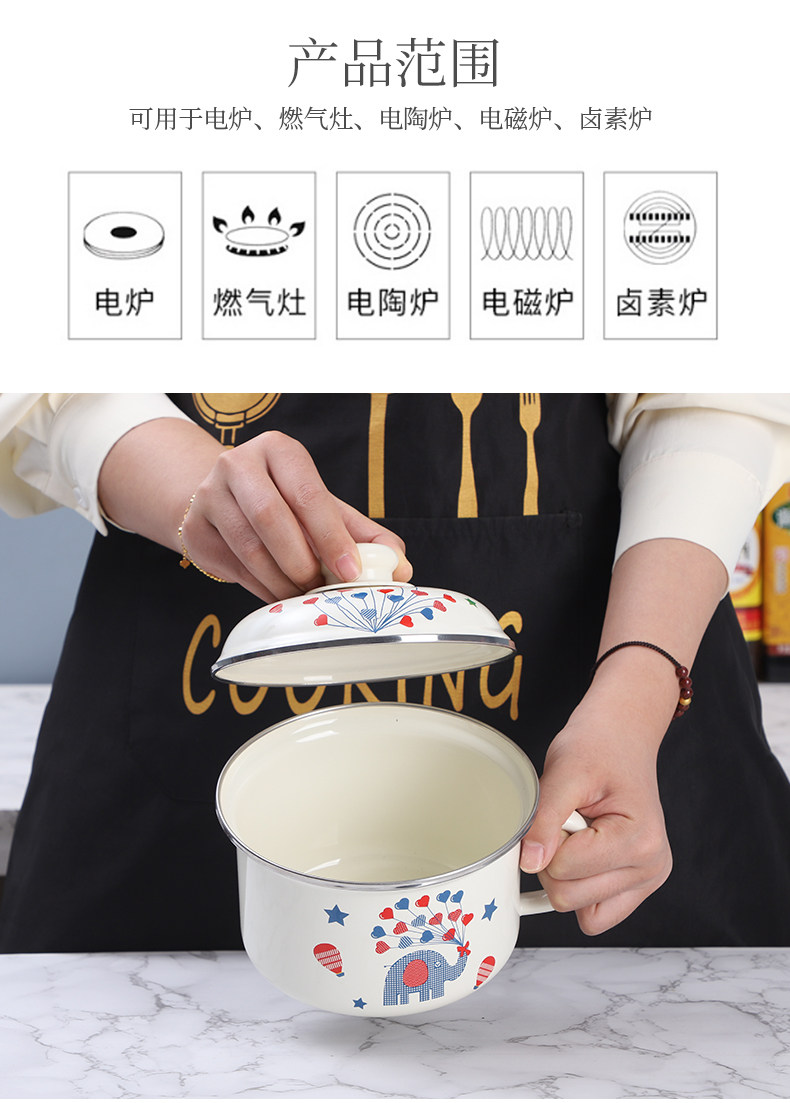 产品范围

可用于电炉、燃气灶、电陶炉、电磁炉、卤素炉

电炉

燃气灶

电陶炉

电磁炉

卤素炉

COOKING