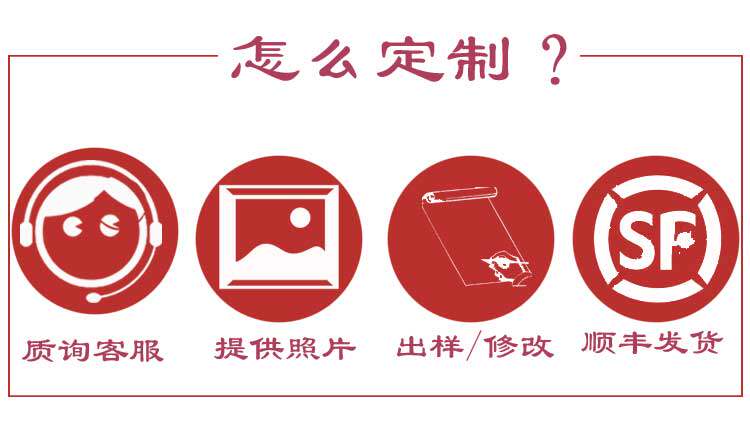 怎么定制？

SF

质询客服

提供照片

出样/修改

顺丰发货