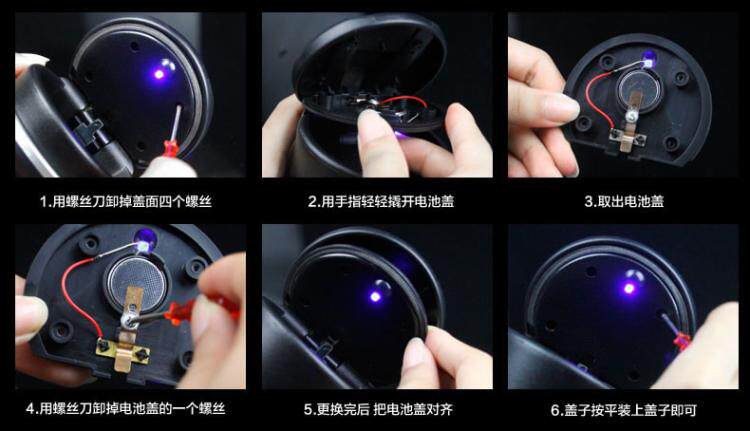 1.用螺丝刀卸掉盖面四个螺丝

2.用手指轻轻撬开电池盖

3.取出电池盖

4.用螺丝刀卸掉电池盖的一个螺丝

5.更换完后 把电池盖对齐

6.盖子按平装上盖子即可