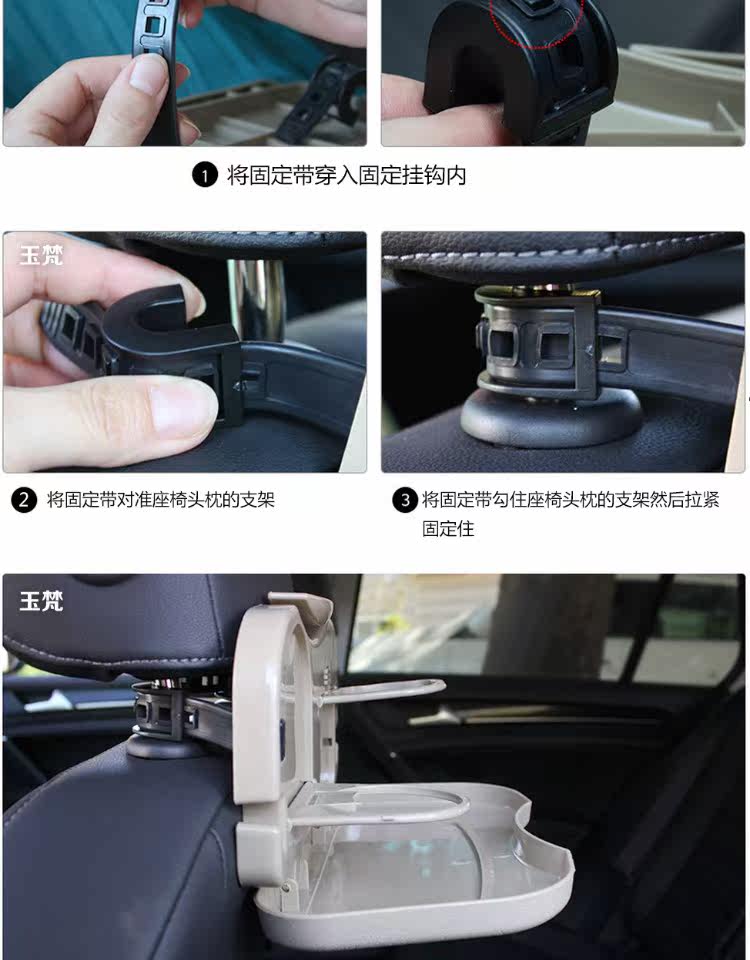 1 将固定带穿入固定挂钩内

玉梵

2 将固定带对准座椅头枕的支架

3 将固定带勾住座椅头枕的支架然后拉紧固定住

玉梵