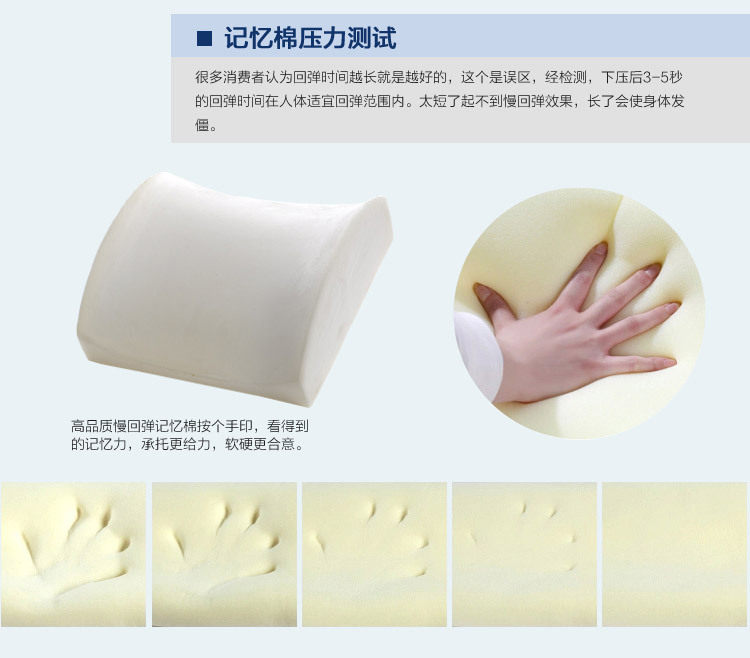 ■ 记忆棉压力测试

很多消费者认为回弹时间越长就是越好的，这个是误区，经检测，下压后3-5秒的回弹时间在人体适宜回弹范围内。太短了起不到慢回弹效果，长了会使身体发僵。

高品质慢回弹记忆棉按个手印，看得到的记忆力，承托更给力，软硬更合意。