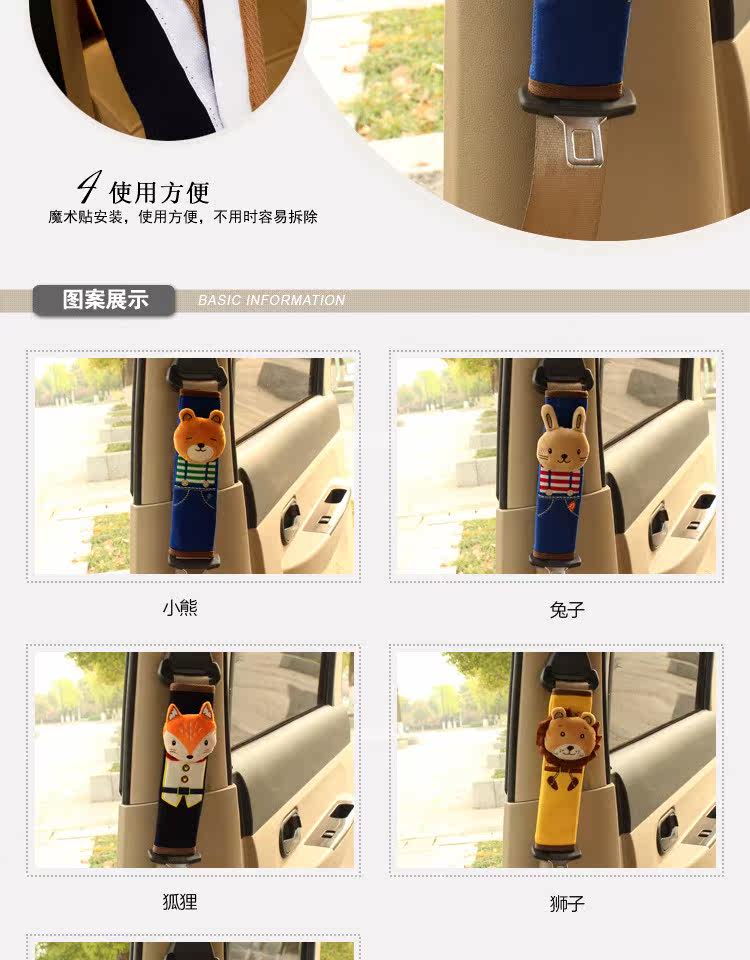 4 使用方便
魔术贴安装，使用方便，不用时容易拆除

图案展示 BASIC INFORMATION

小熊

兔子

狐狸

狮子