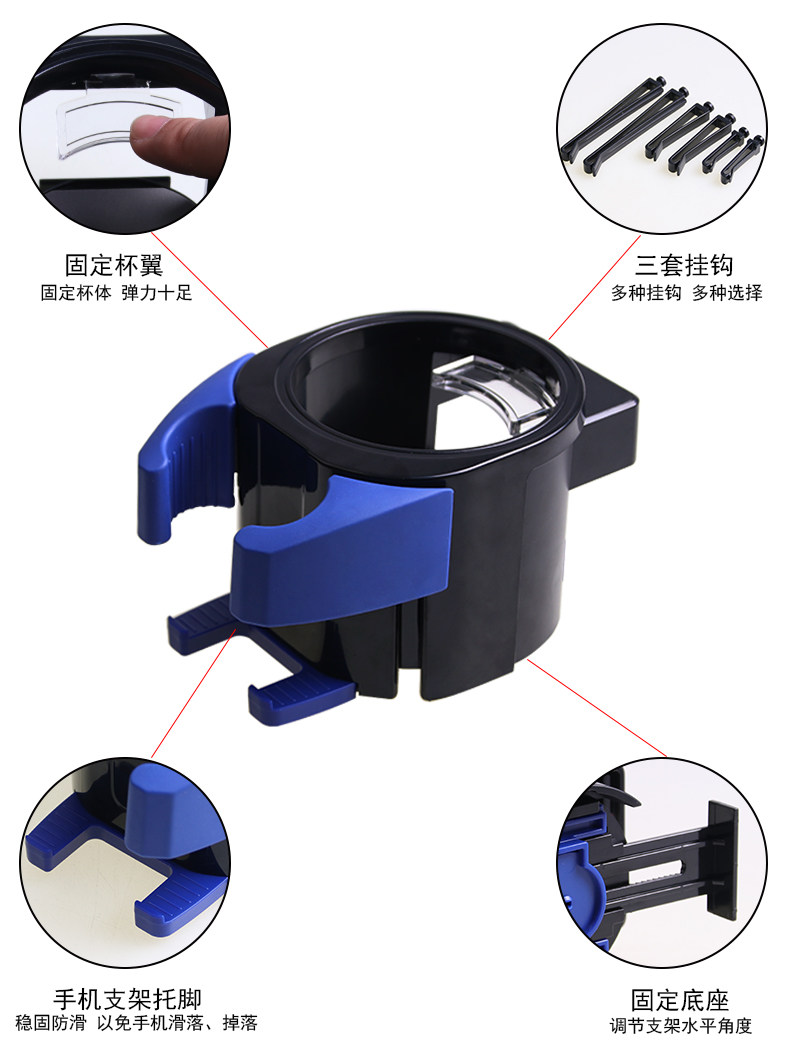 固定杯翼
固定杯体 弹力十足

三套挂钩
多种挂钩 多种选择

手机支架托脚
稳固防滑 以免手机滑落、掉落

固定底座
调节支架水平角度