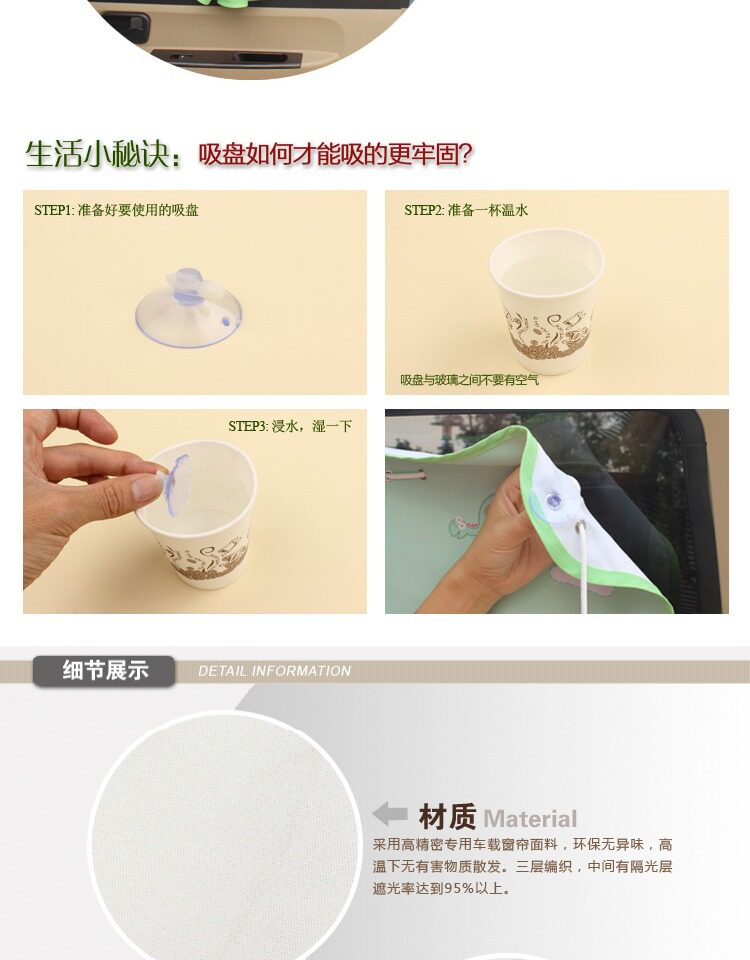 生活小秘诀：吸盘如何才能吸的更牢固?

STEP1: 准备好要使用的吸盘

STEP2: 准备一杯温水

吸盘与玻璃之间不要有空气

STEP3: 浸水，湿一下

细节展示 DETAIL INFORMATION

材质 Material

采用高精密专用车载窗帘面料，环保无异味，高温下无有害物质散发。三层编织，中间有隔光层遮光率达到95%以上。