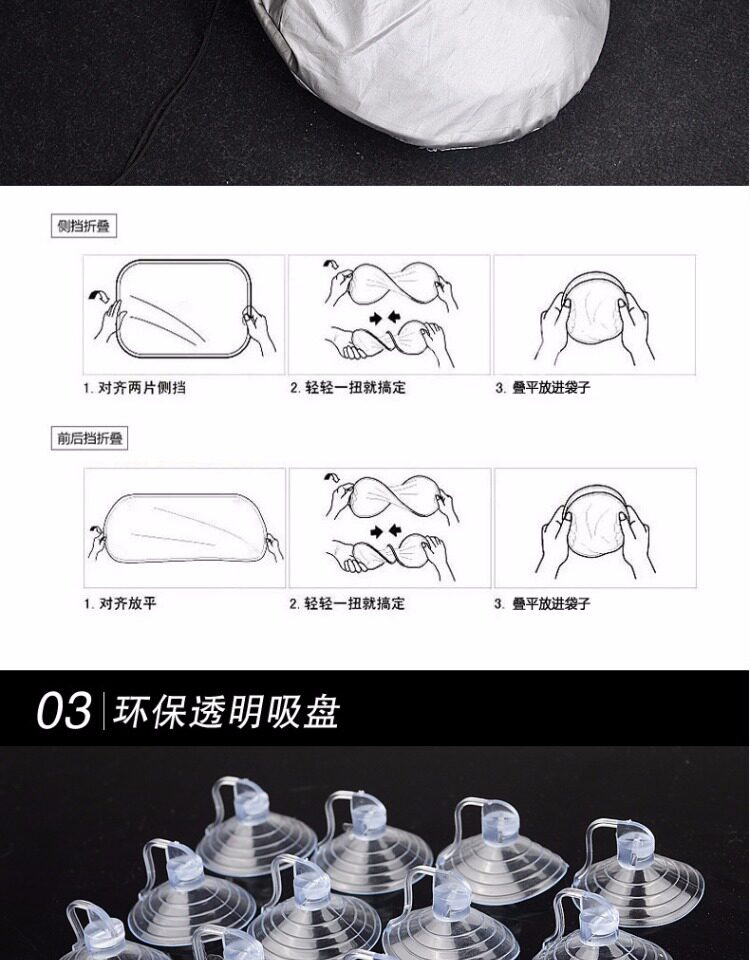 侧挡折叠

1. 对齐两片侧挡

2. 轻轻一扭就搞定

3. 叠平放进袋子

前后挡折叠

1. 对齐放平

2. 轻轻一扭就搞定

3. 叠平放进袋子

03 | 环保透明吸盘