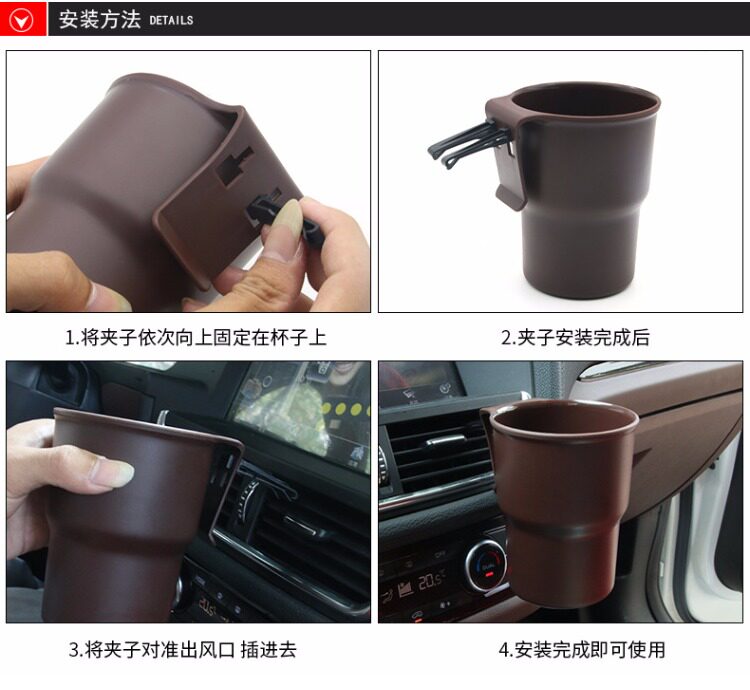 安装方法 DETAILS

1.将夹子依次向上固定在杯子上

2.夹子安装完成后

3.将夹子对准出风口 插进去

4.安装完成即可使用