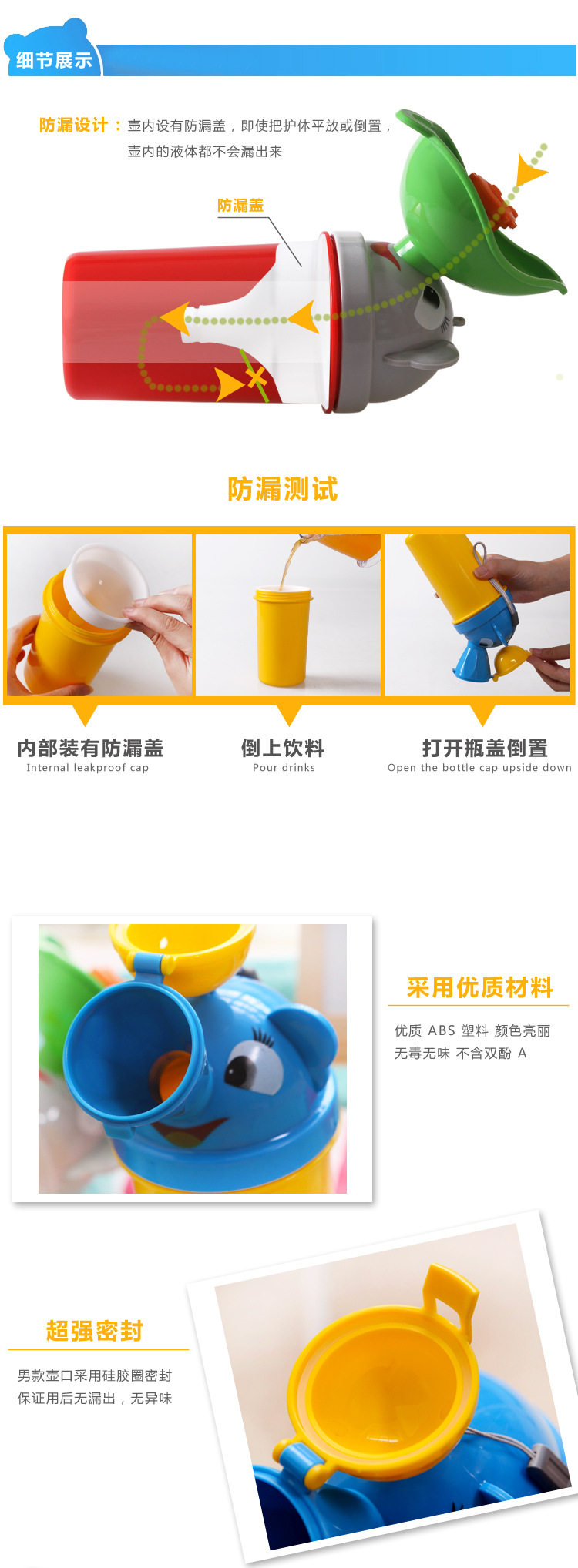 细节展示

防漏设计：壶内设有防漏盖，即使把护体平放或倒置，壶内的液体都不会漏出来

防漏盖

防漏测试

内部装有防漏盖
Internal leakproof cap

倒上饮料
Pour drinks

打开瓶盖倒置
Open the bottle cap upside down

采用优质材料

优质 ABS 塑料 颜色亮丽
无毒无味 不含双酚 A

超强密封

男款壶口采用硅胶圈密封
保证用后无漏出，无异味