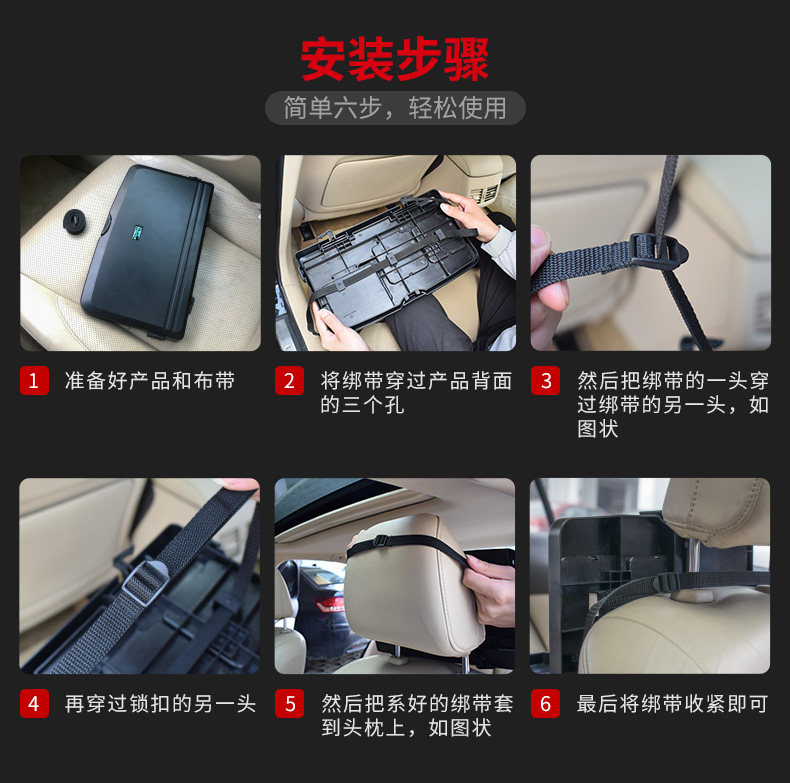 安装步骤

简单六步，轻松使用

1 准备好产品和布带

2 将绑带穿过产品背面的三个孔

3 然后把绑带的一头穿过绑带的另一头，如图状

4 再穿过锁扣的另一头

5 然后把系好的绑带套到头枕上，如图状

6 最后将绑带收紧即可