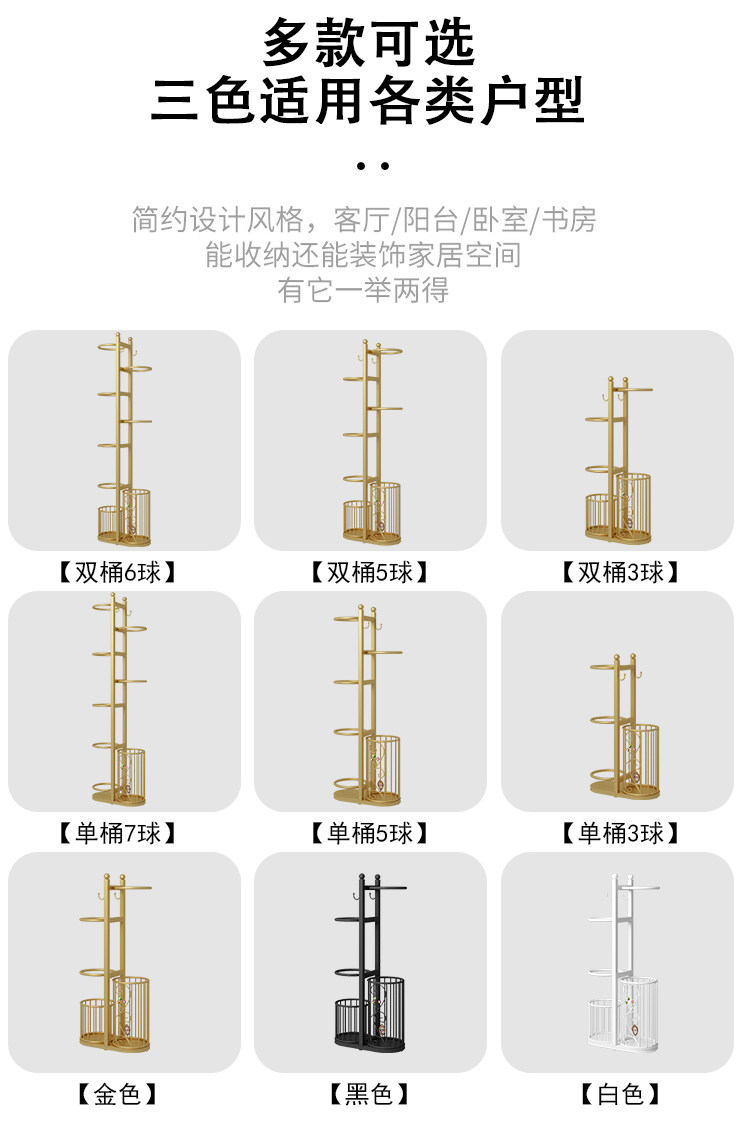 多款可选
三色适用各类户型

简约设计风格，客厅/阳台/卧室/书房
能收纳还能装饰家居空间
有它一举两得

【双桶6球】

【双桶5球】

【双桶3球】

【单桶7球】

【单桶5球】

【单桶3球】

【金色】

【黑色】

【白色】