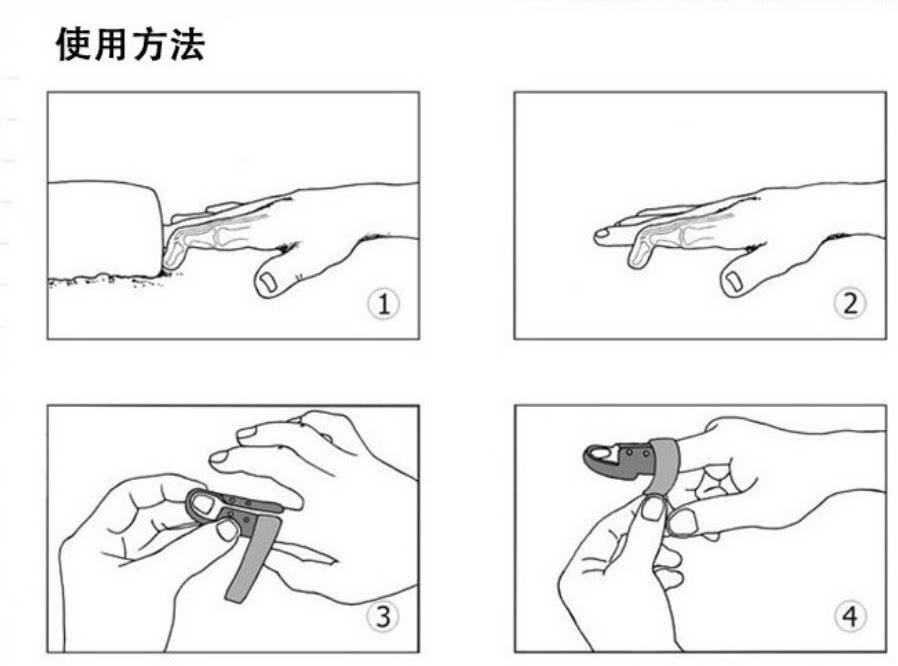 使用方法

①

②

③

④