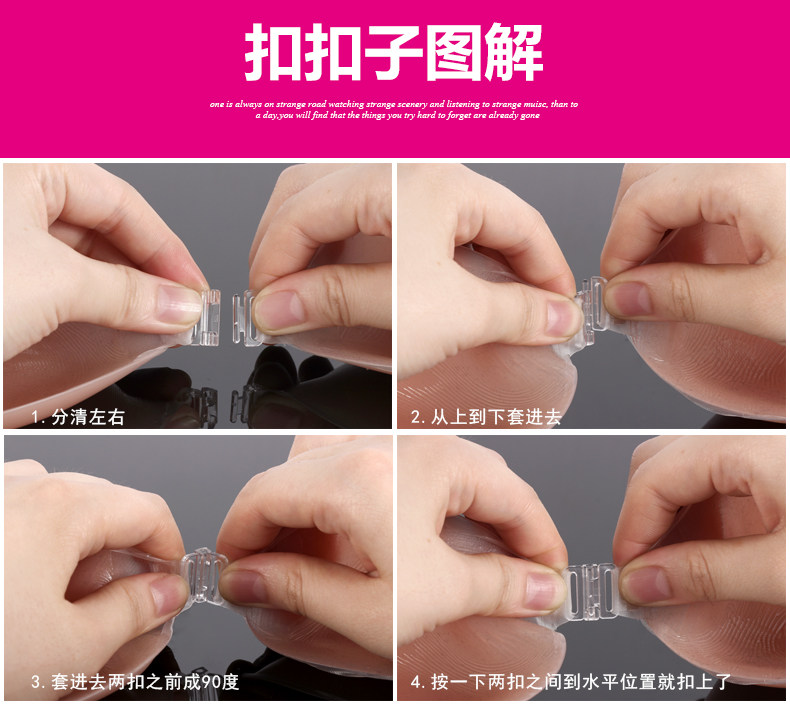 扣扣子图解

one is always on strange road watching strange scenery and listening to strange muisc, than to a day,you will find that the things you try hard to forget are already gone

1. 分清左右

2. 从上到下套进去

3. 套进去两扣之前成90度

4. 按一下两扣之间到水平位置就扣上了