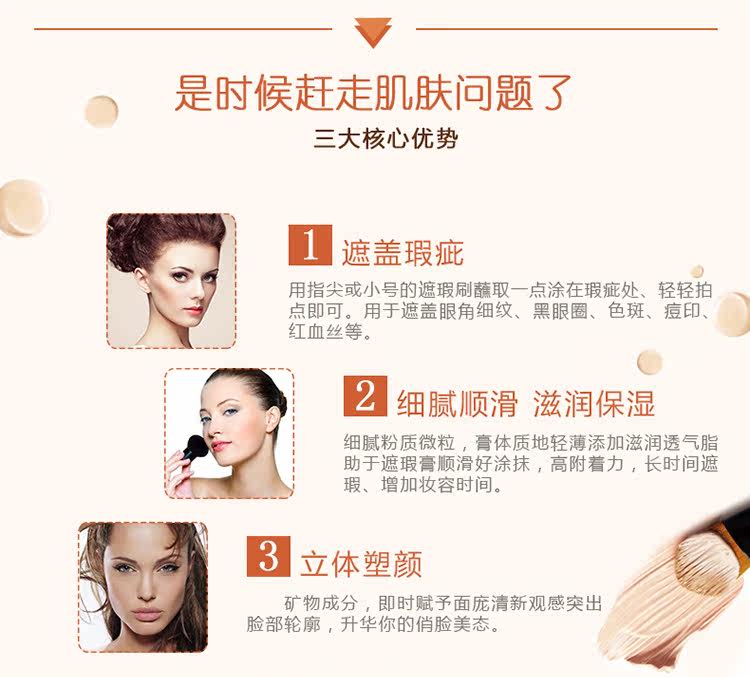 是时候赶走肌肤问题了

三大核心优势

1 遮盖瑕疵

用指尖或小号的遮瑕刷蘸取一点涂在瑕疵处、轻轻拍点即可。用于遮盖眼角细纹、黑眼圈、色斑、痘印、红血丝等。

2 细腻顺滑 滋润保湿

细腻粉质微粒，膏体质地轻薄添加滋润透气脂助于遮瑕膏顺滑好涂抹，高附着力，长时间遮瑕、增加妆容时间。

3 立体塑颜

矿物成分，即时赋予面庞清新观感突出脸部轮廓，升华你的俏脸美态。