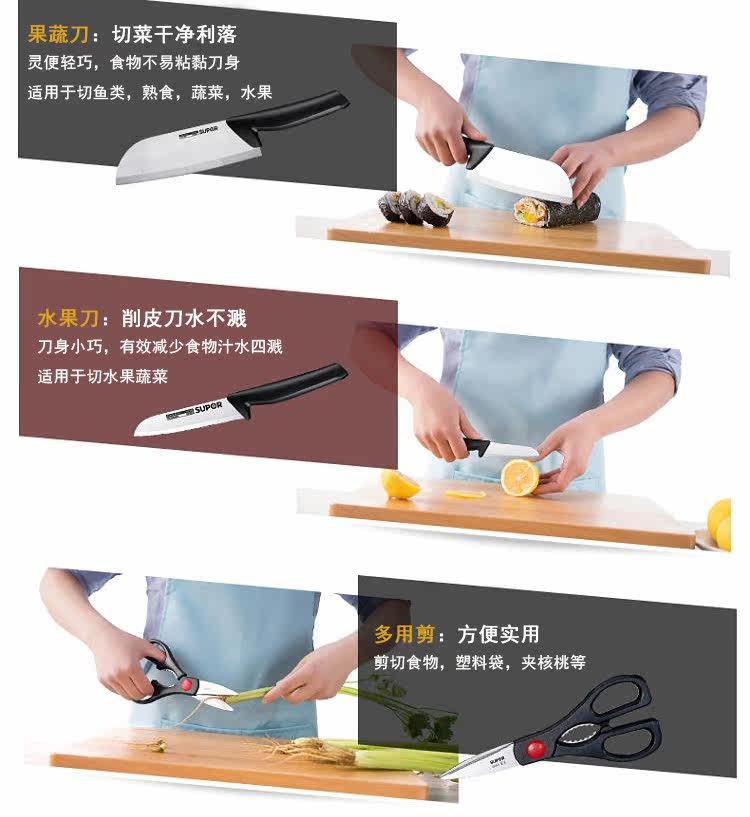 果蔬刀：切菜干净利落
灵便轻巧，食物不易粘黏刀身
适用于切鱼类，熟食，蔬菜，水果

SUPOR

水果刀：削皮刀水不溅
刀身小巧，有效减少食物汁水四溅
适用于切水果蔬菜

SUPOR

多用剪：方便实用
剪切食物，塑料袋，夹核桃等

SUPOR