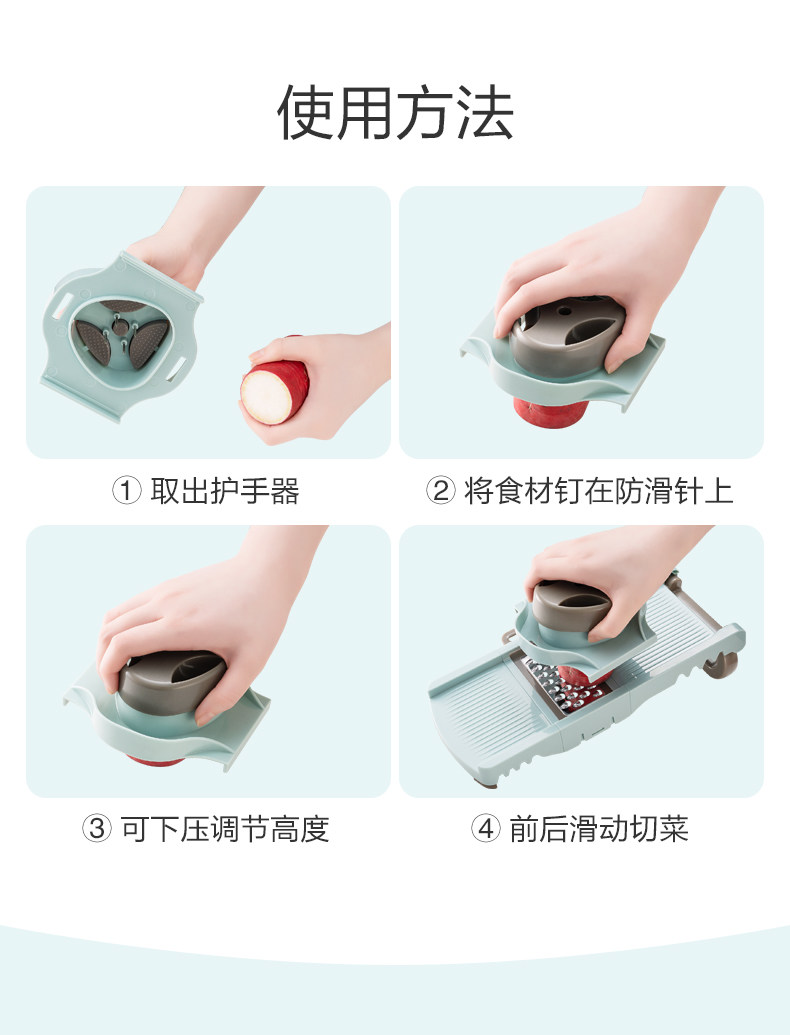 使用方法

① 取出护手器

② 将食材钉在防滑针上

③ 可下压调节高度

④ 前后滑动切菜