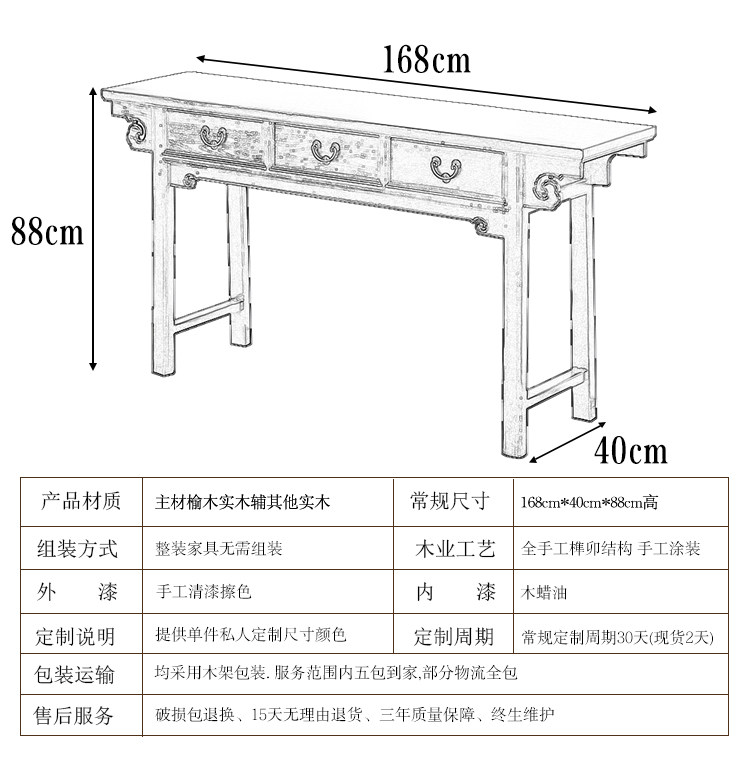 168cm

88cm

40cm

| 产品材质 | 主材榆木实木辅其他实木 | 常规尺寸 | 168cm*40cm*88cm高 |
|---|---|---|---|
| 组装方式 | 整装家具无需组装 | 木业工艺 | 全手工榫卯结构 手工涂装 |
| 外　　漆 | 手工清漆擦色 | 内　　漆 | 木蜡油 |
| 定制说明 | 提供单件私人定制尺寸颜色 | 定制周期 | 常规定制周期30天(现货2天) |
| 包装运输 | 均采用木架包装. 服务范围内五包到家,部分物流全包 | | |
| 售后服务 | 破损包退换、15天无理由退货、三年质量保障、终生维护 | | |