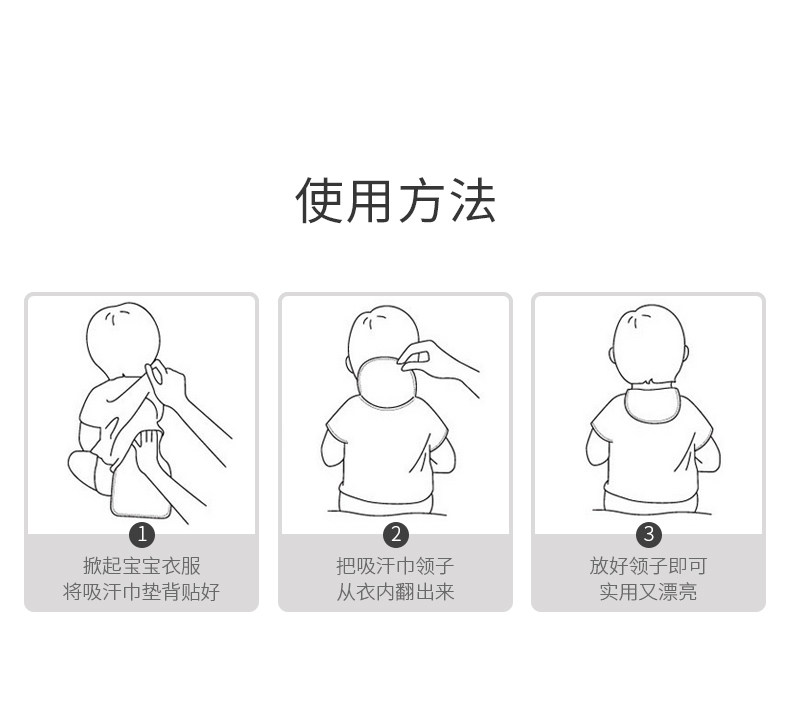 使用方法

1
掀起宝宝衣服
将吸汗巾垫背贴好

2
把吸汗巾领子
从衣内翻出来

3
放好领子即可
实用又漂亮