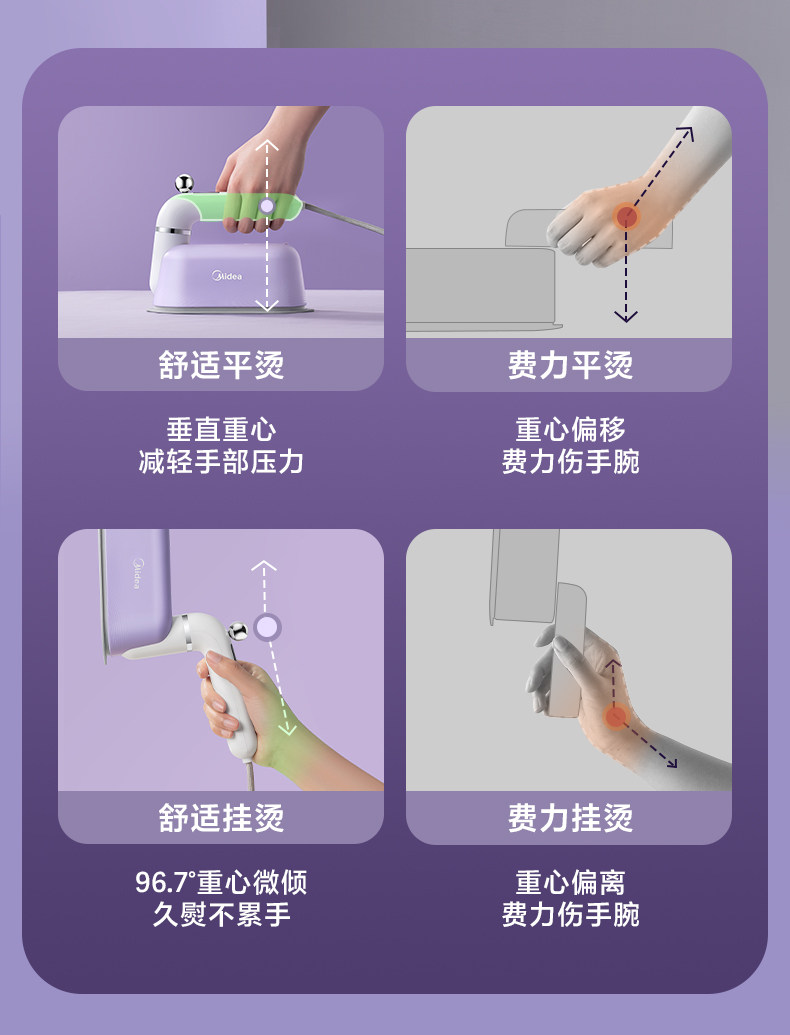 Midea

舒适平烫

垂直重心
减轻手部压力

费力平烫

重心偏移
费力伤手腕

Midea

舒适挂烫

96.7°重心微倾
久熨不累手

费力挂烫

重心偏离
费力伤手腕