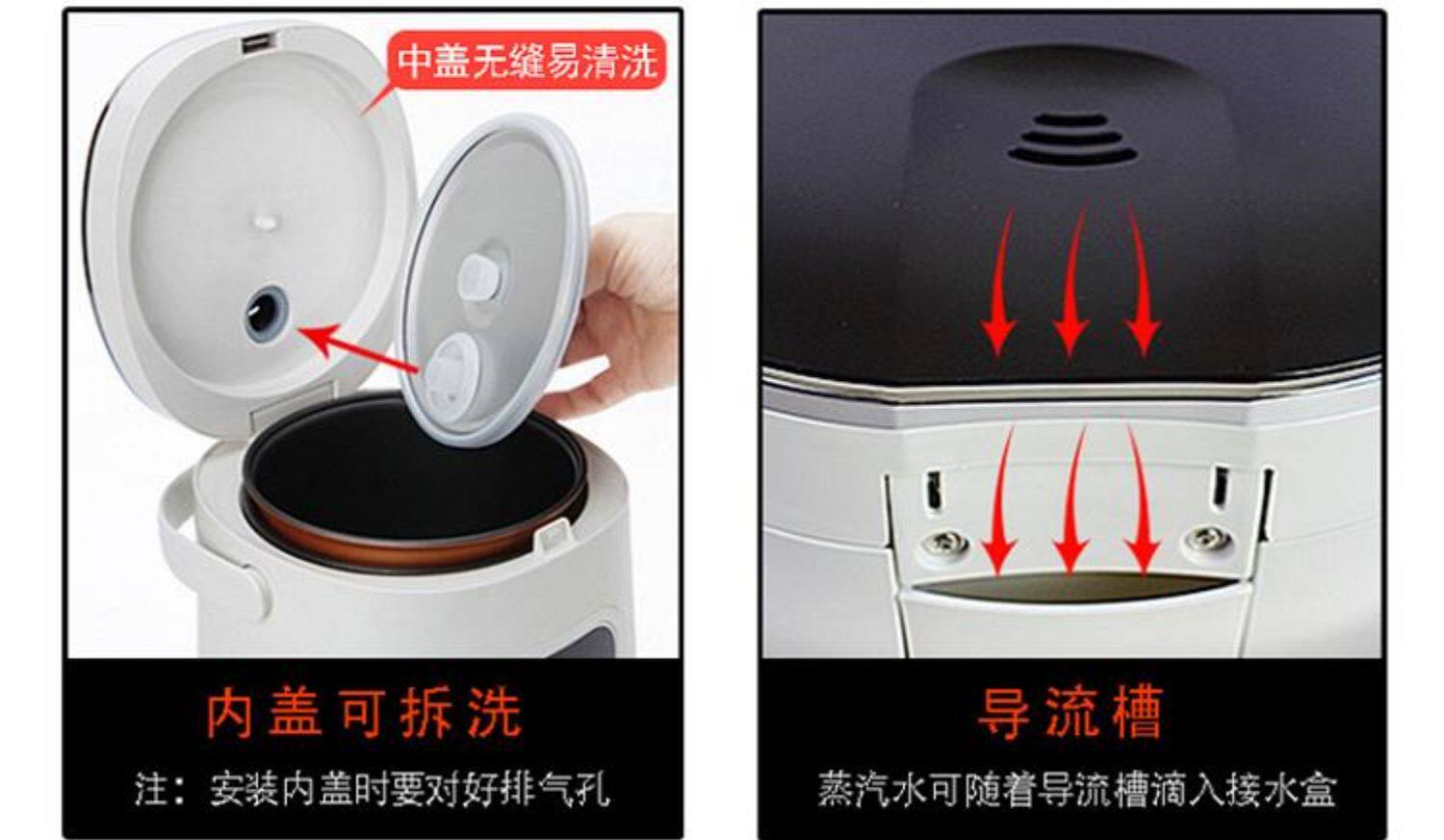 中盖无缝易清洗

内盖可拆洗

注：安装内盖时要对好排气孔

导流槽

蒸汽水可随着导流槽滴入接水盒