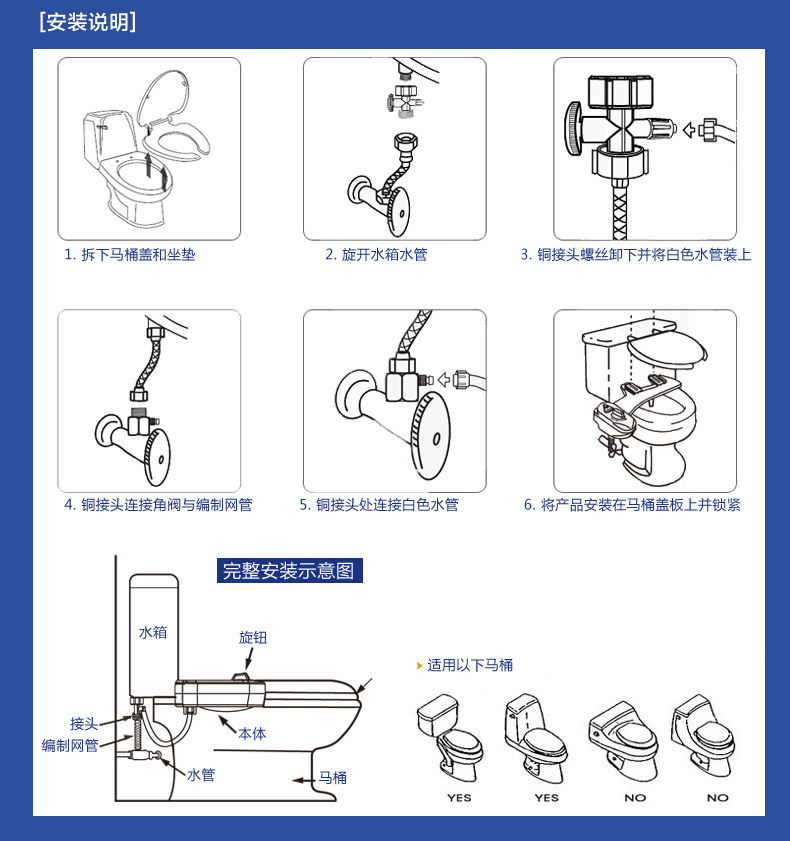 [安装说明]

1. 拆下马桶盖和坐垫

2. 旋开水箱水管

3. 铜接头螺丝卸下并将白色水管装上

4. 铜接头连接角阀与编制网管

5. 铜接头处连接白色水管

6. 将产品安装在马桶盖板上并锁紧

完整安装示意图

水箱

旋钮

接头

编制网管

本体

水管

马桶

适用以下马桶

YES

YES

NO

NO