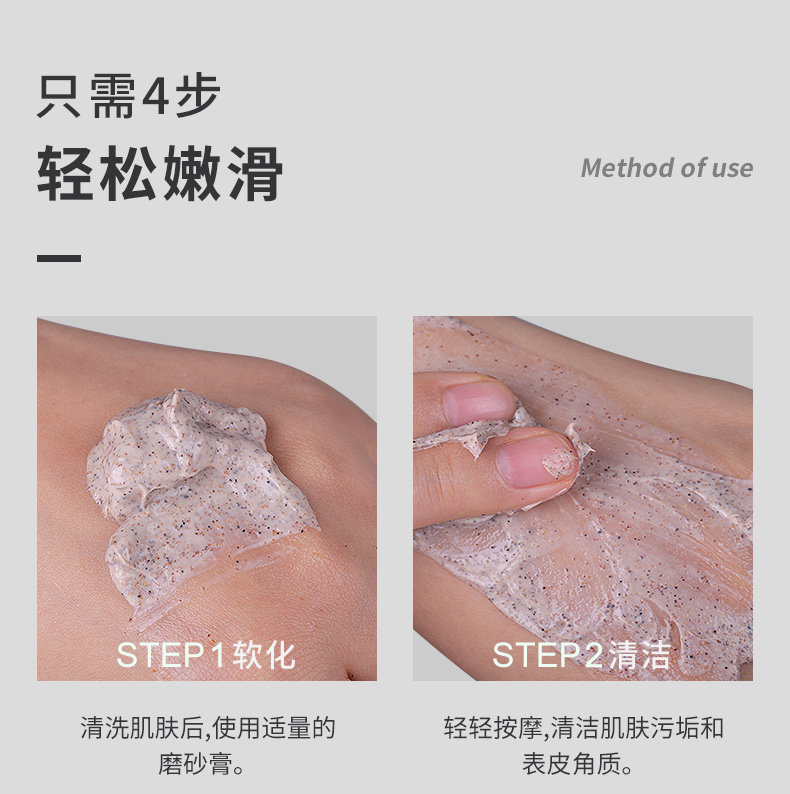 只需4步
轻松嫩滑

Method of use

STEP 1 软化

清洗肌肤后,使用适量的磨砂膏。

STEP 2 清洁

轻轻按摩,清洁肌肤污垢和表皮角质。