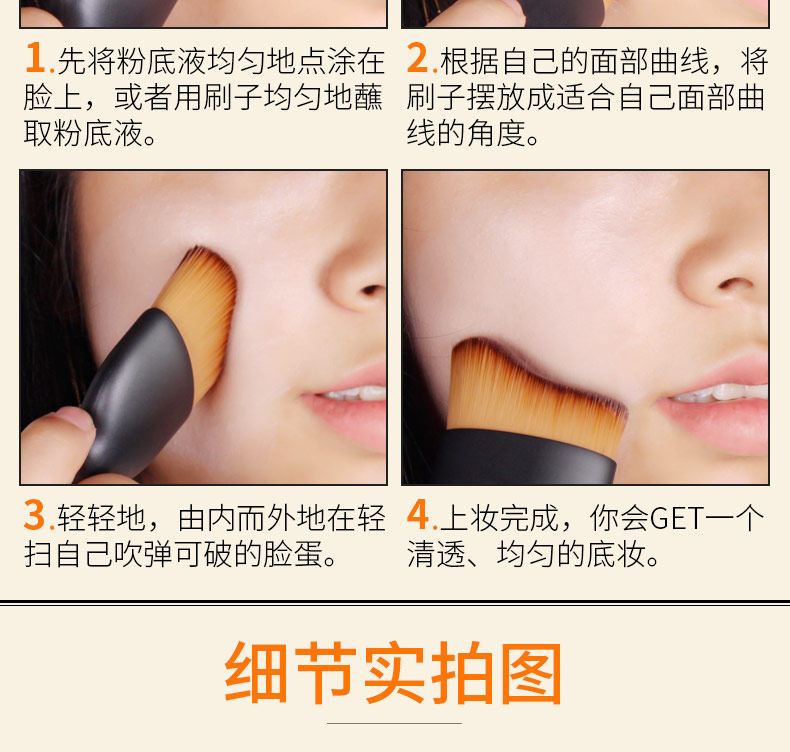 1.先将粉底液均匀地点涂在脸上，或者用刷子均匀地蘸取粉底液。

2.根据自己的面部曲线，将刷子摆放成适合自己面部曲线的角度。

3.轻轻地，由内而外地在轻扫自己吹弹可破的脸蛋。

4.上妆完成，你会GET一个清透、均匀的底妆。

细节实拍图