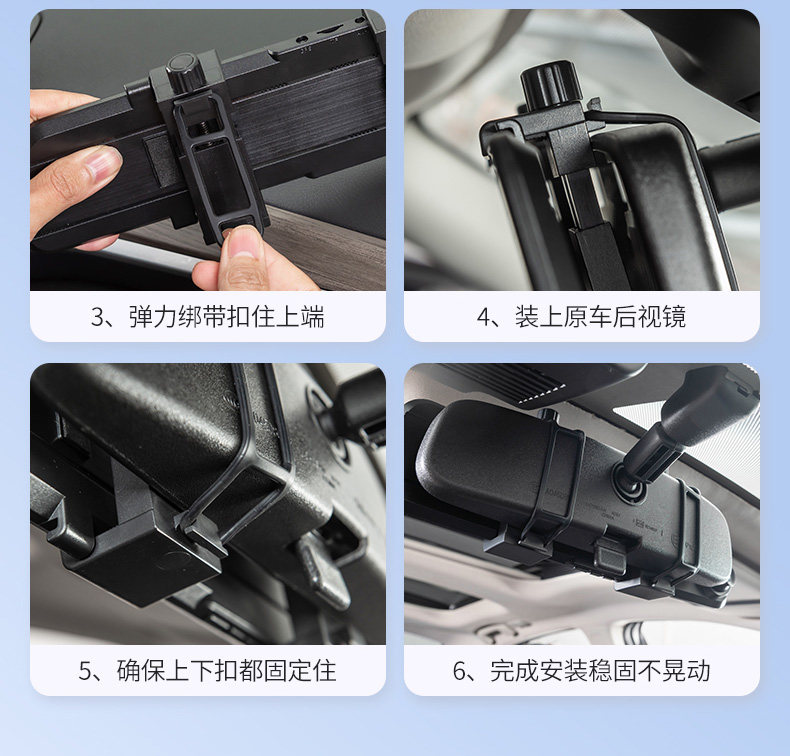 3、弹力绑带扣住上端

4、装上原车后视镜

5、确保上下扣都固定住

6、完成安装稳固不晃动